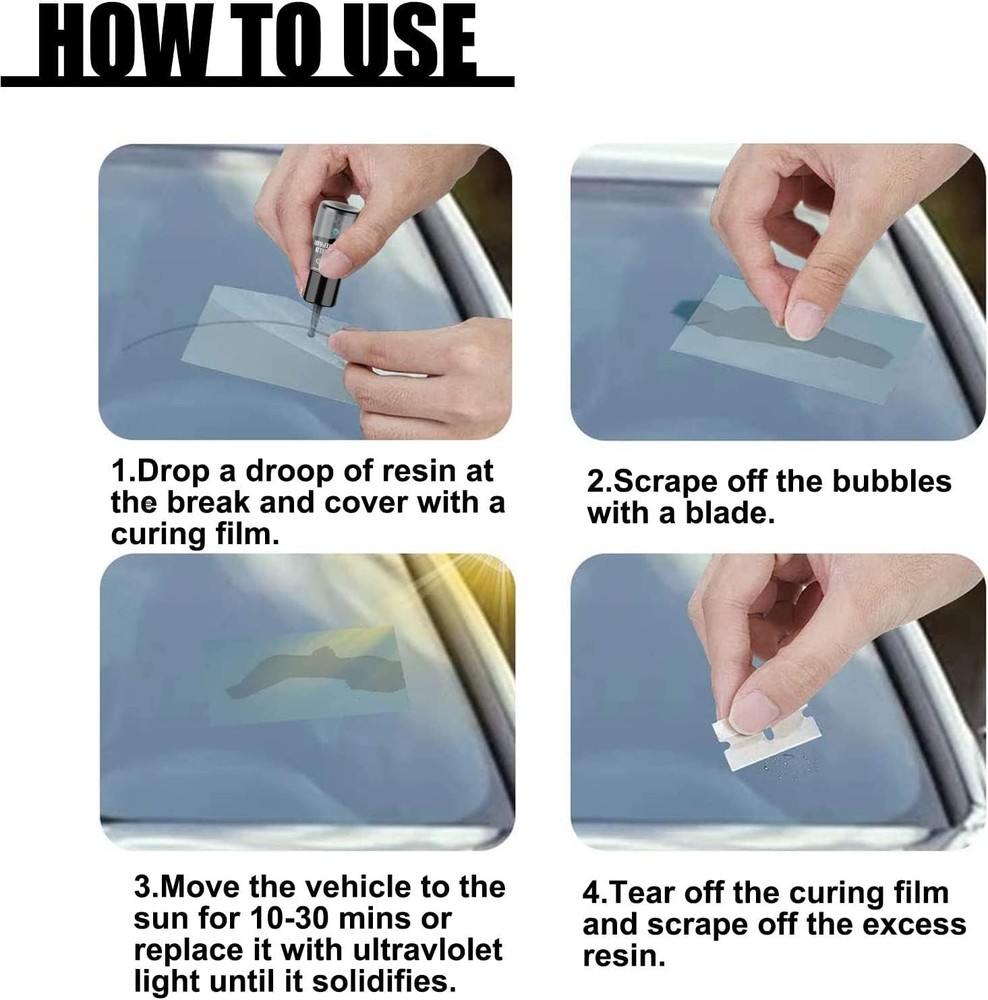 HOW TO USE

1.Drop a droop of resin at the break and cover with a curing film.

2.Scrape off the bubbles with a blade.

3.Move the vehicle to the sun for 10-30 mins or replace it with ultravlolet light until it solidifies.

4.Tear off the curing film and scrape off the excess resin.