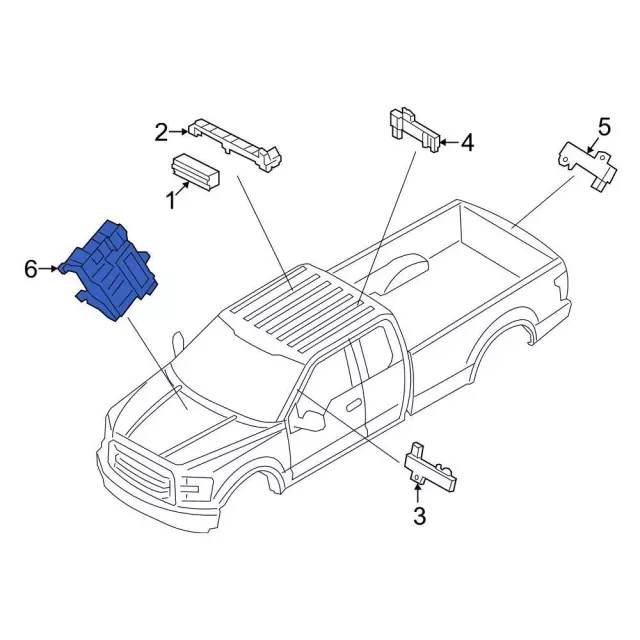 2
4
5
1
6
3