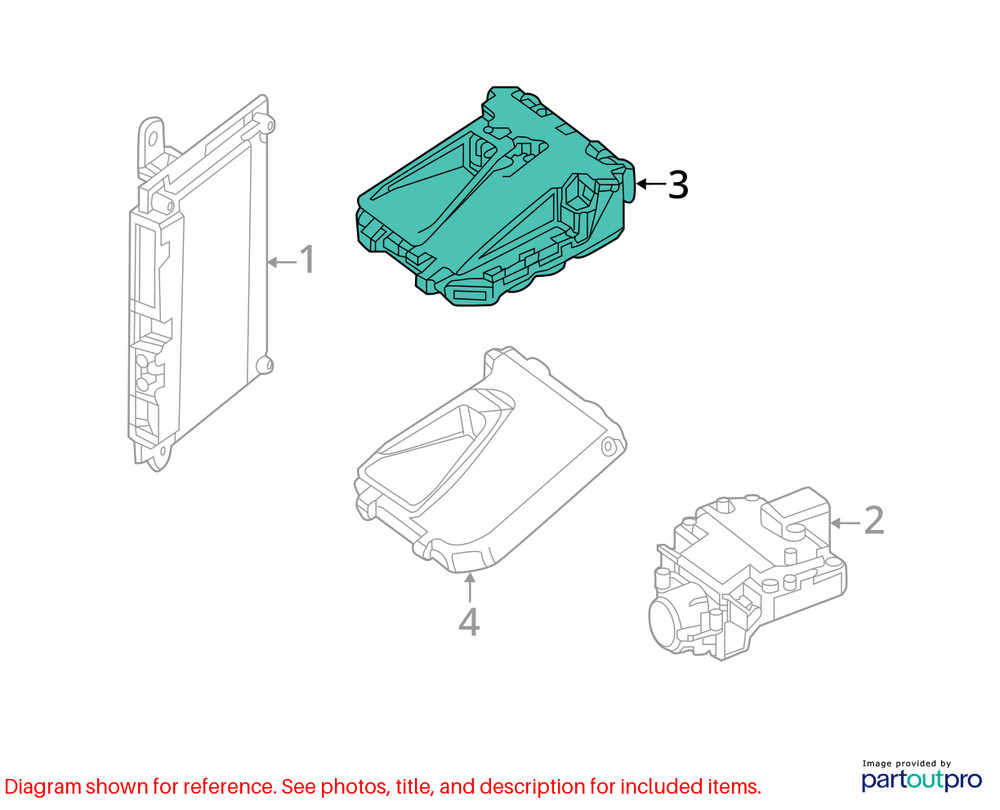 3
1
2
4
Diagram shown for reference. See photos, title, and description for included items.
Image provided by
partoutpro