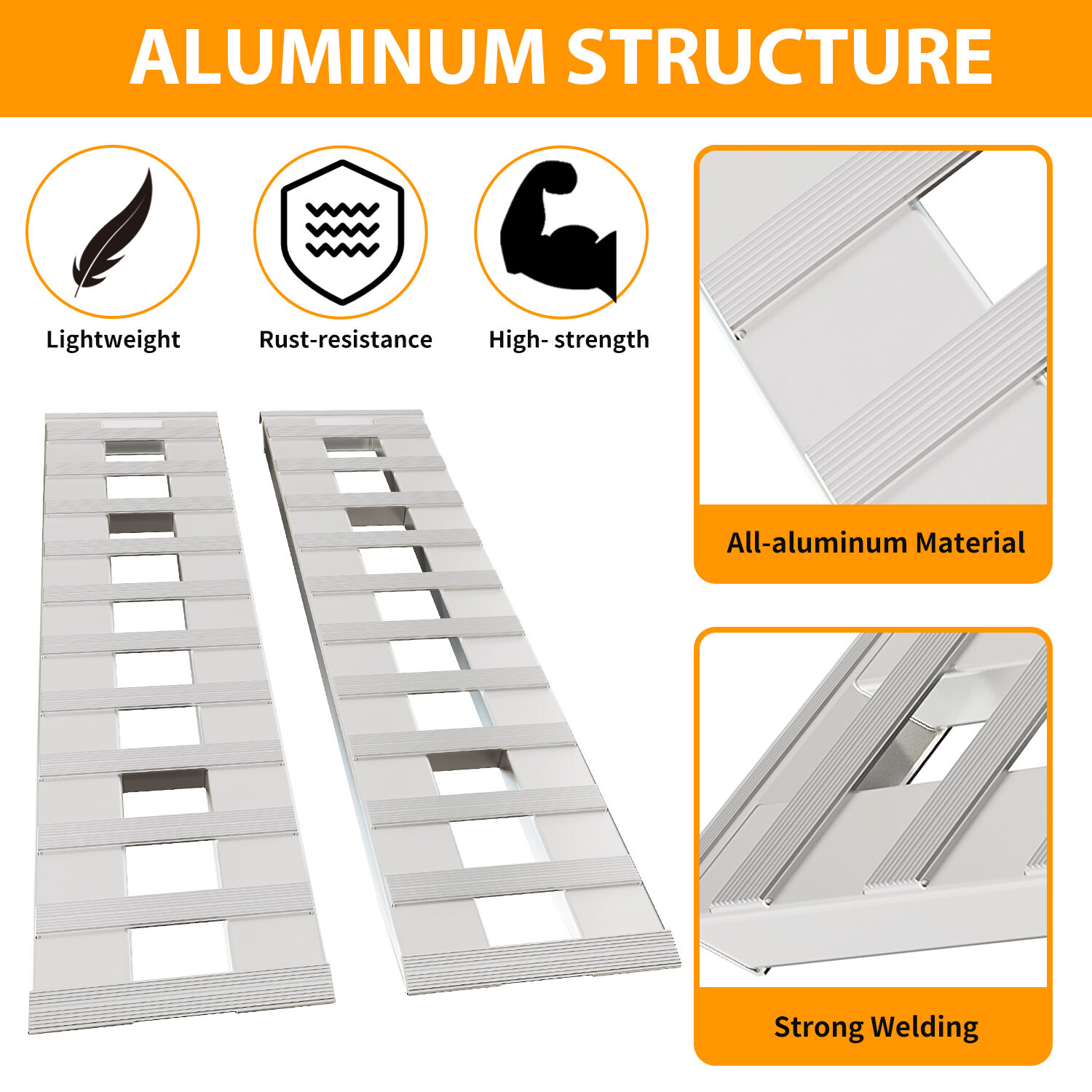 ALUMINUM STRUCTURE

Lightweight

Rust-resistance

High- strength

All-aluminum Material

Strong Welding