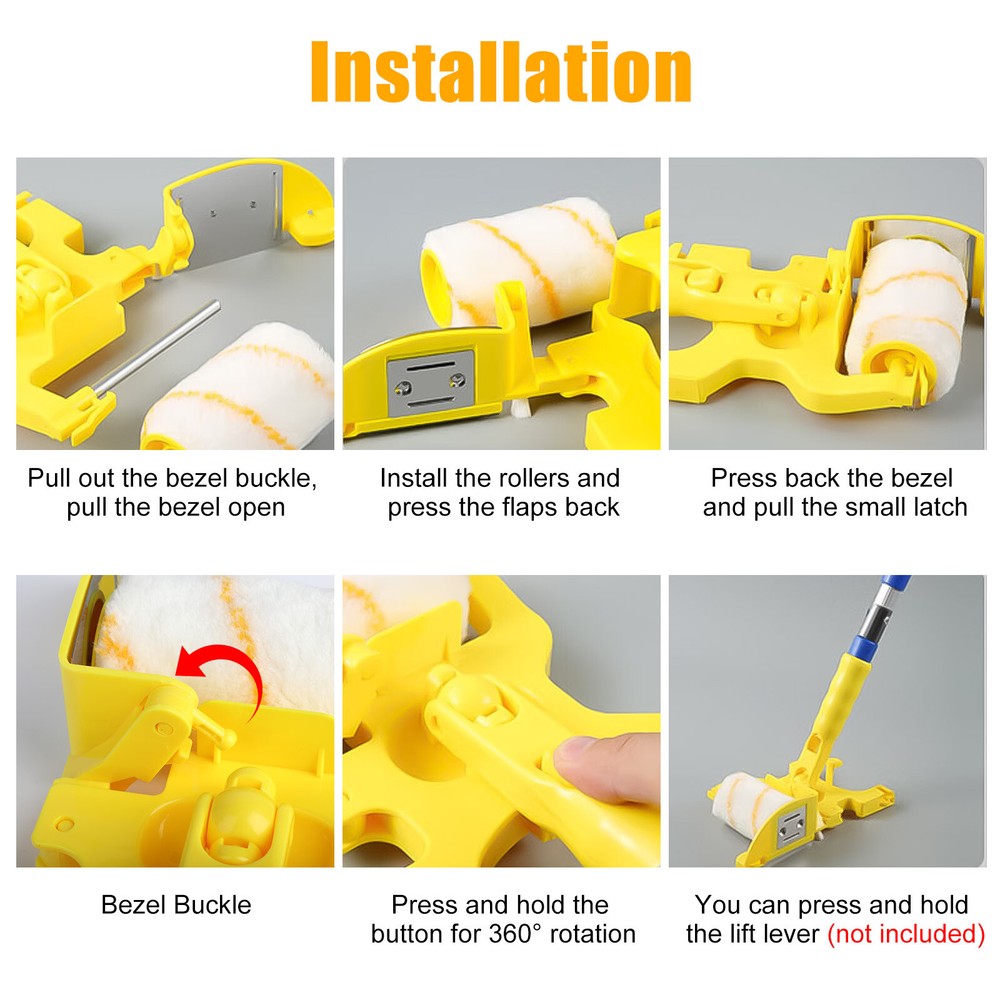 Installation

Pull out the bezel buckle, pull the bezel open

Install the rollers and press the flaps back

Press back the bezel and pull the small latch

Bezel Buckle

Press and hold the button for 360° rotation

You can press and hold the lift lever (not included)