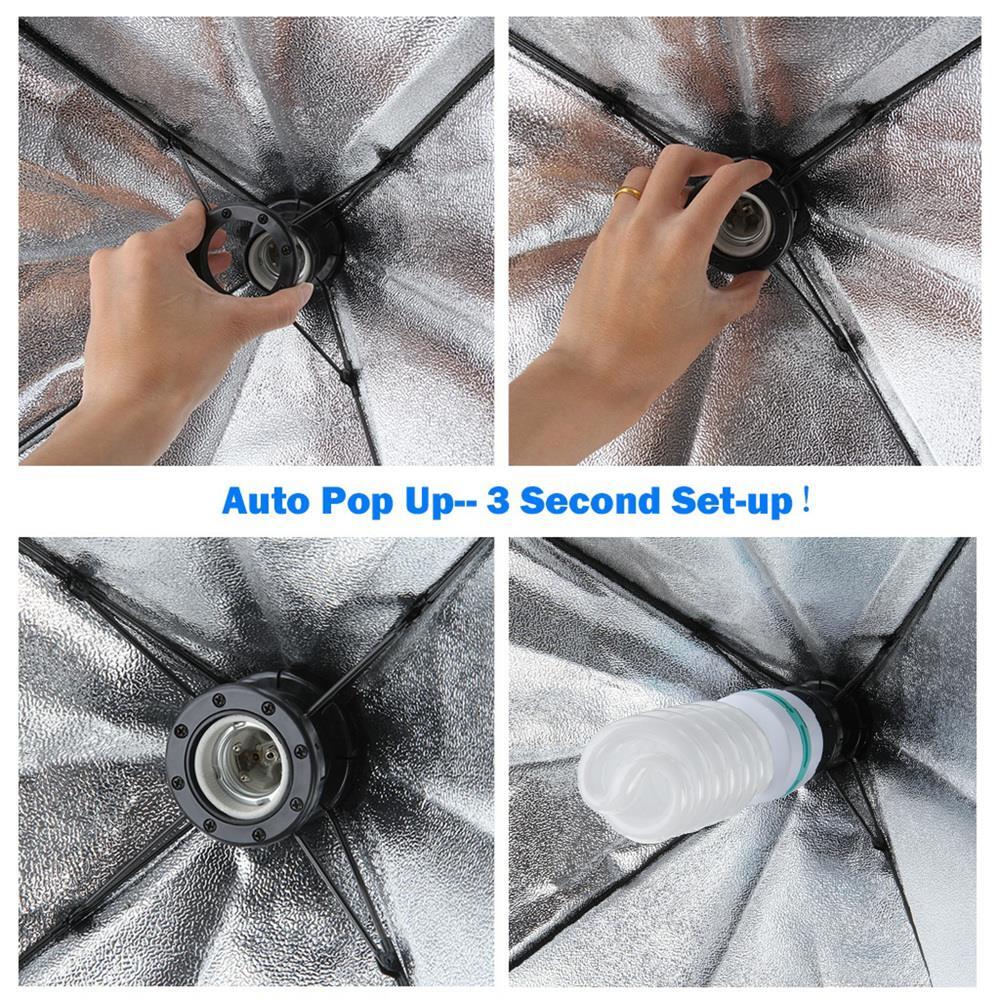 Auto Pop Up-- 3 Second Set-up !