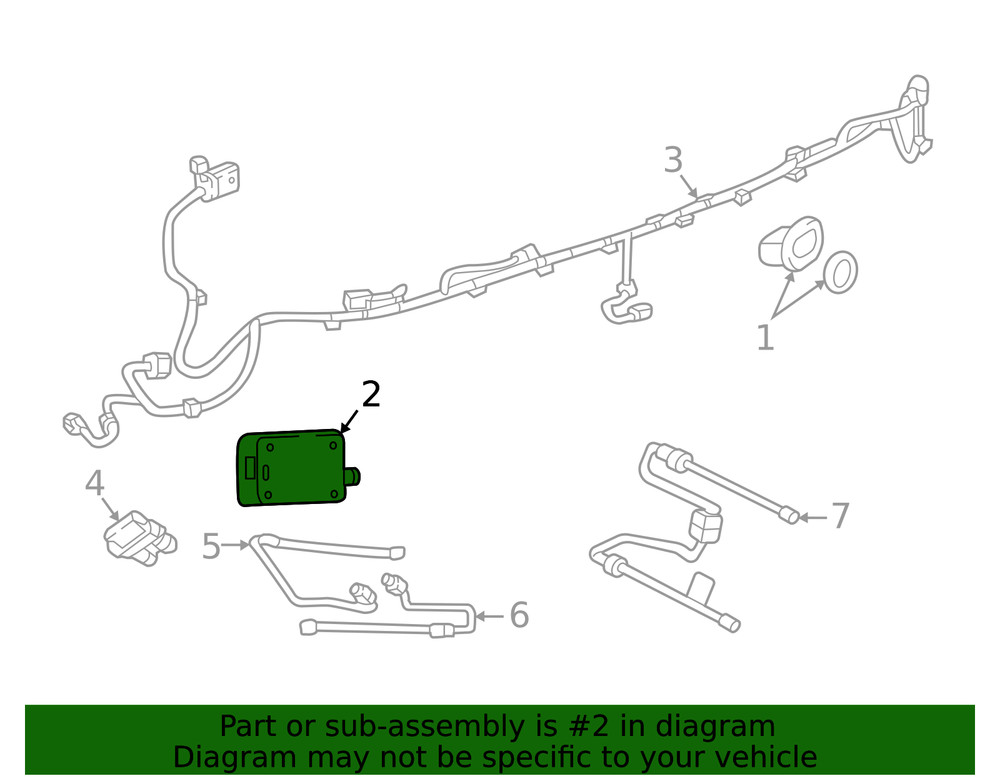 3

1

2

4

5

6

7

Part or sub-assembly is #2 in diagram
Diagram may not be specific to your vehicle