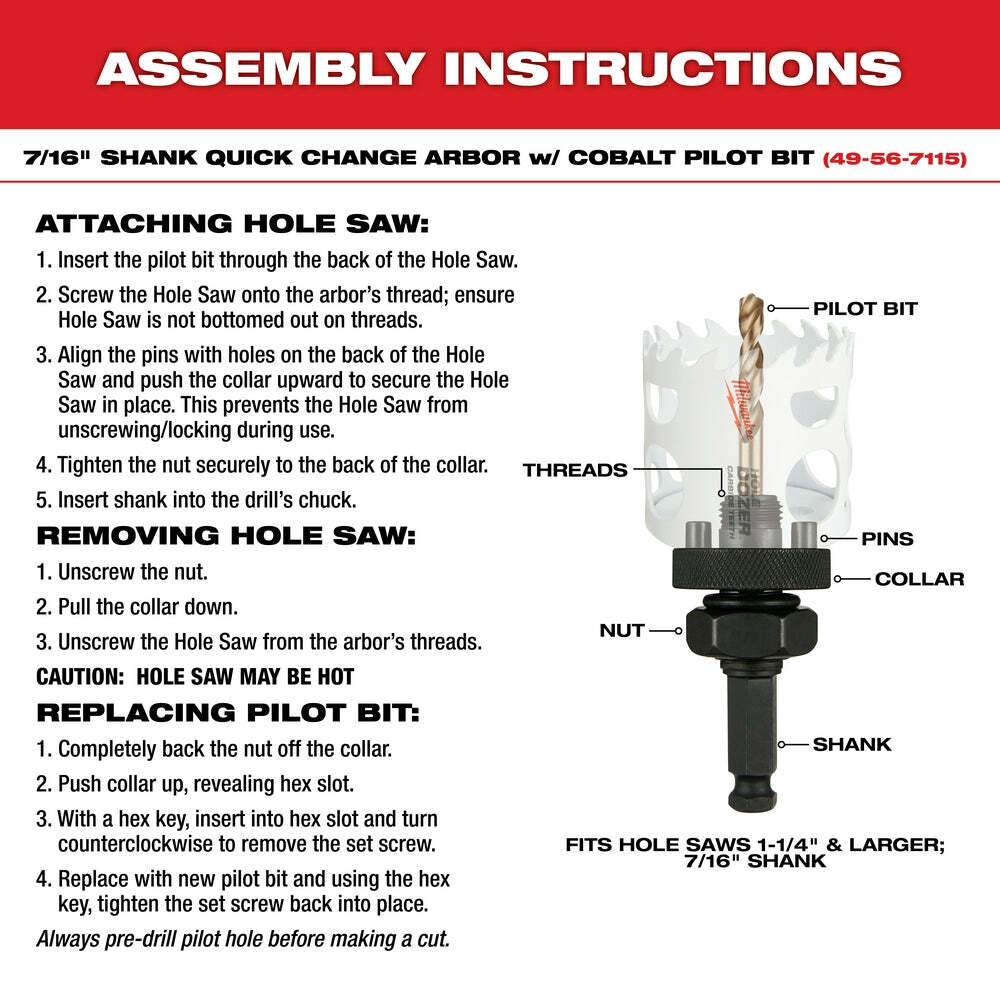 ASSEMBLY INSTRUCTIONS

7/16" SHANK QUICK CHANGE ARBOR w/ COBALT PILOT BIT (49-56-7115)

ATTACHING HOLE SAW:

1. Insert the pilot bit through the back of the Hole Saw.

2. Screw the Hole Saw onto the arbor's thread; ensure Hole Saw is not bottomed out on threads.

3. Align the pins with holes on the back of the Hole Saw and push the collar upward to secure the Hole Saw in place. This prevents the Hole Saw from unscrewing/locking during use.

4. Tighten the nut securely to the back of the collar.

5. Insert shank into the drill's chuck.

REMOVING HOLE SAW:

1. Unscrew the nut.

2. Pull the collar down.

3. Unscrew the Hole Saw from the arbor's threads.

CAUTION: HOLE SAW MAY BE HOT

REPLACING PILOT BIT:

1. Completely back the nut off the collar.

2. Push collar up, revealing hex slot.

3. With a hex key, insert into hex slot and turn counterclockwise to remove the set screw.

4. Replace with new pilot bit and using the hex key, tighten the set screw back into place.

Always pre-drill pilot hole before making a cut.

PILOT BIT

Milwaukee

THREADS

HOLE DOZER CARBIDE TEETH

PINS

COLLAR

NUT

SHANK

FITS HOLE SAWS 1-1/4" & LARGER; 7/16" SHANK