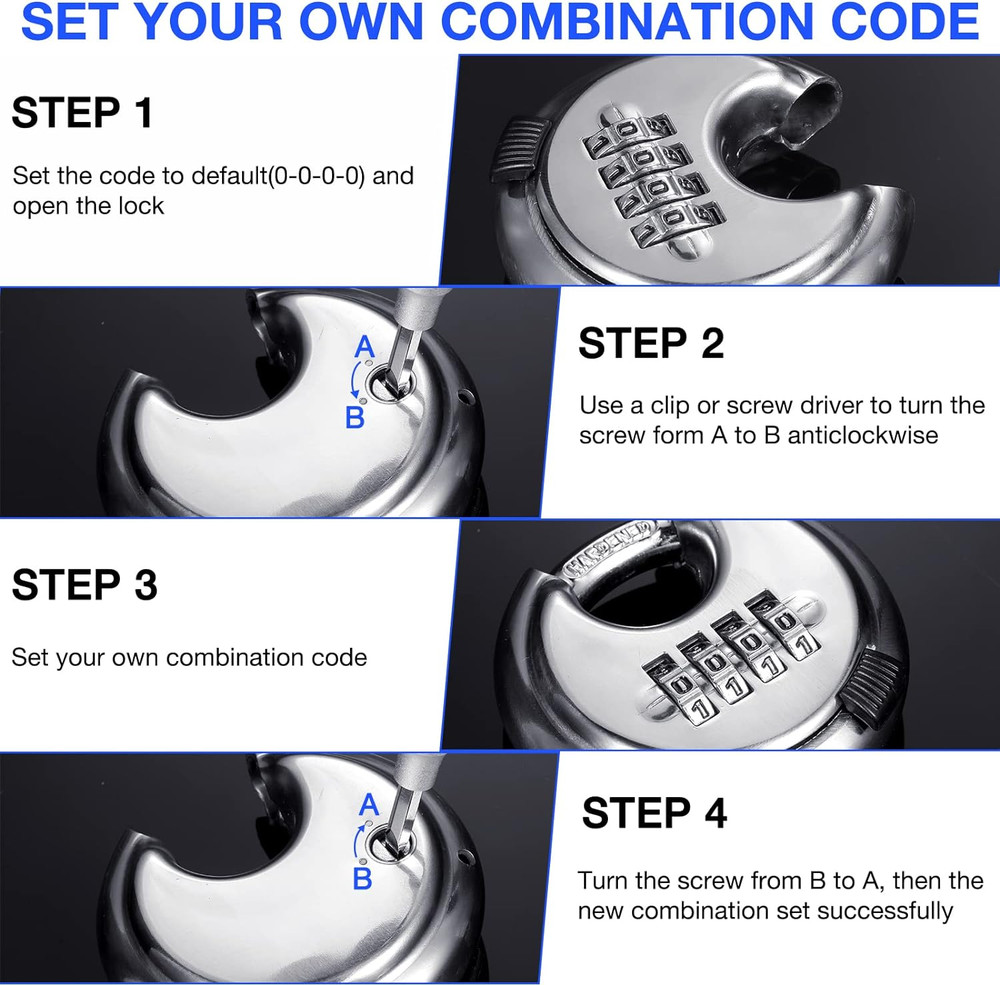 SET YOUR OWN COMBINATION CODE

STEP 1

Set the code to default(0-0-0-0) and open the lock

A
B

STEP 2

Use a clip or screw driver to turn the screw form A to B anticlockwise

STEP 3

Set your own combination code

A
B

STEP 4

Turn the screw from B to A, then the new combination set successfully