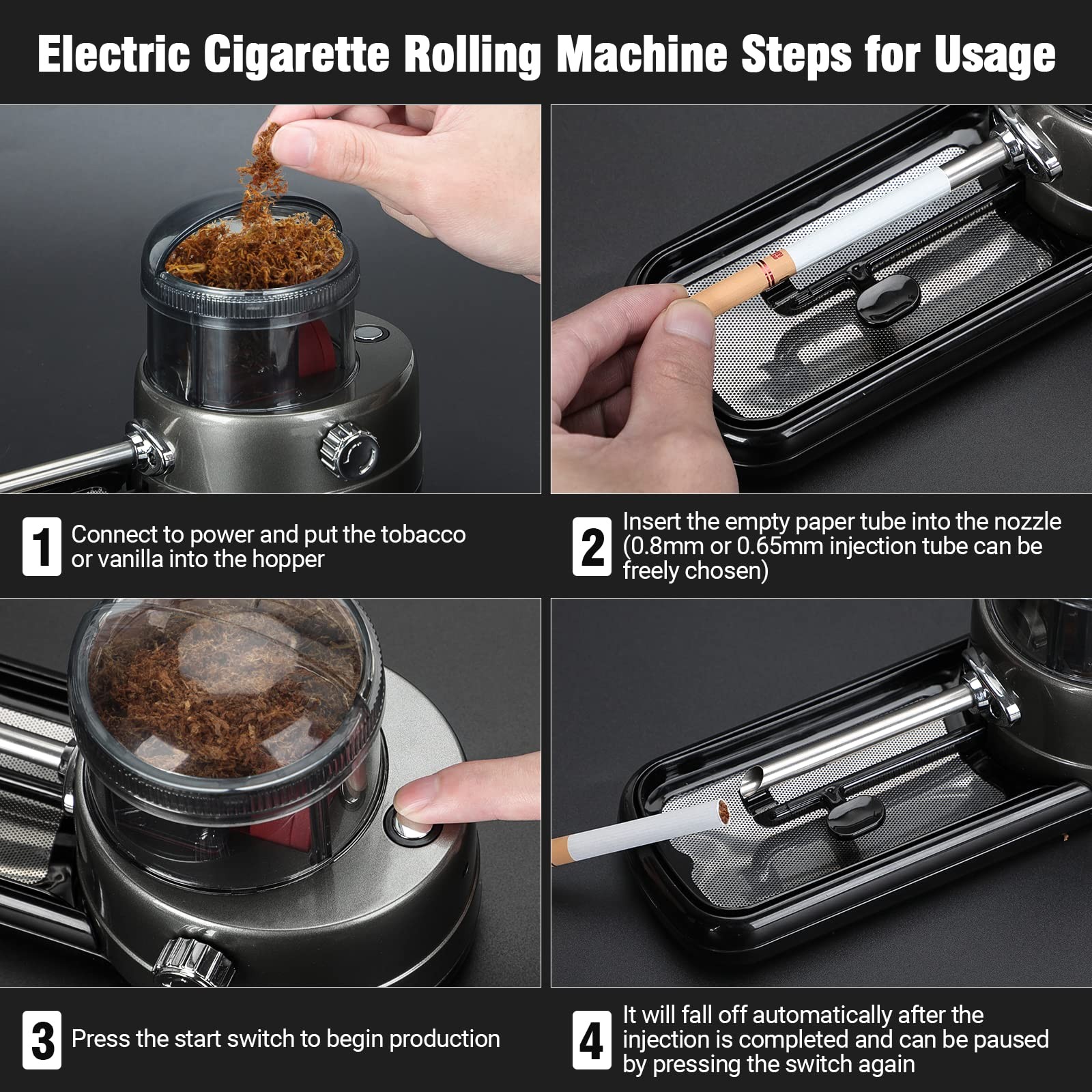 Electric Cigarette Rolling Machine Steps for Usage

1 Connect to power and put the tobacco or vanilla into the hopper

2 Insert the empty paper tube into the nozzle (0.8mm or 0.65mm injection tube can be freely chosen)

3 Press the start switch to begin production

4 It will fall off automatically after the injection is completed and can be paused by pressing the switch again