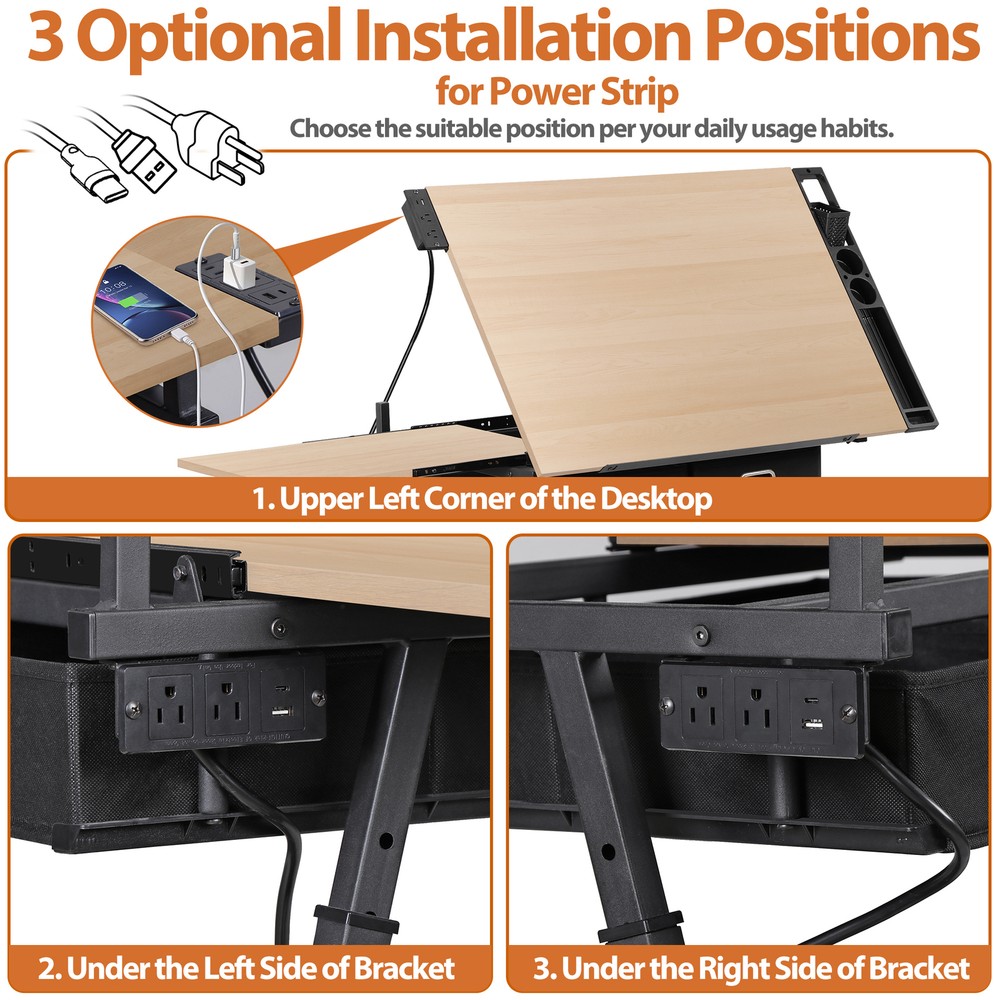 3 Optional Installation Positions
for Power Strip
Choose the suitable position per your daily usage habits.

1. Upper Left Corner of the Desktop

2. Under the Left Side of Bracket

3. Under the Right Side of Bracket