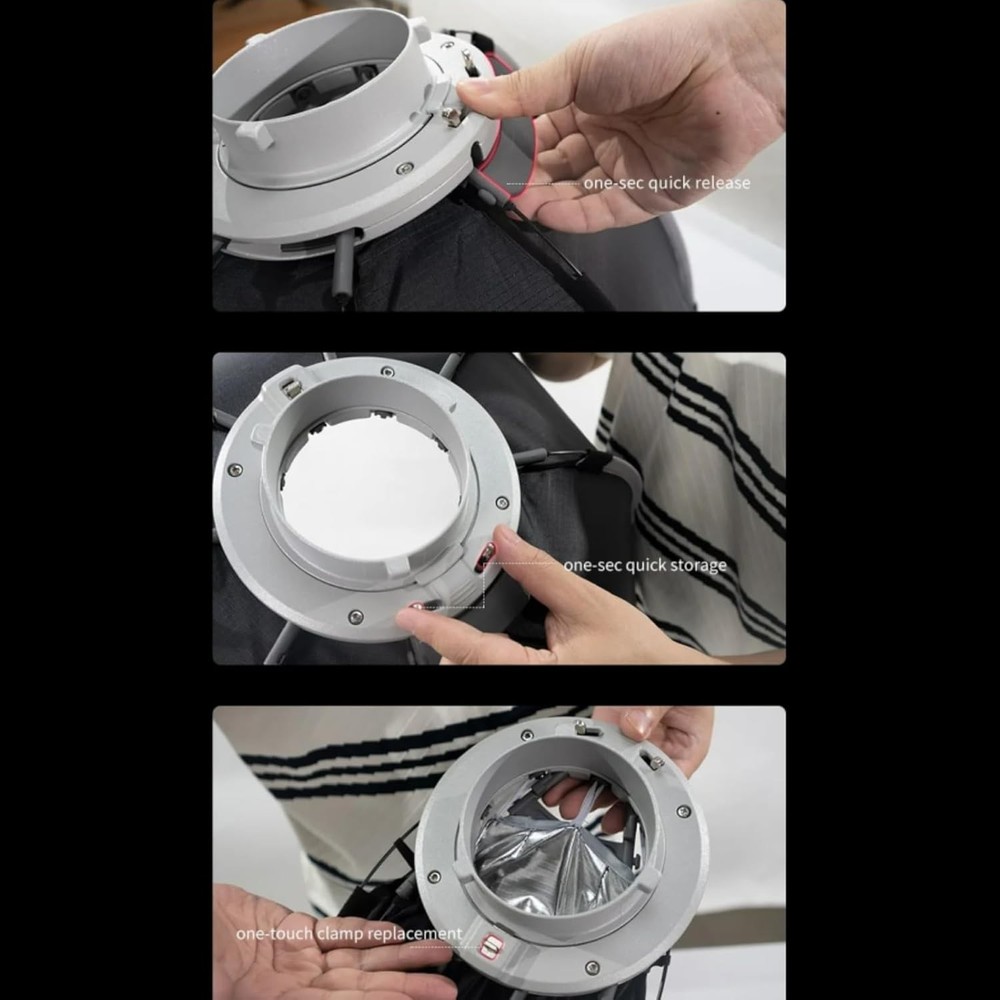 one-sec quick release

one-sec quick storage

one-touch clamp replacement