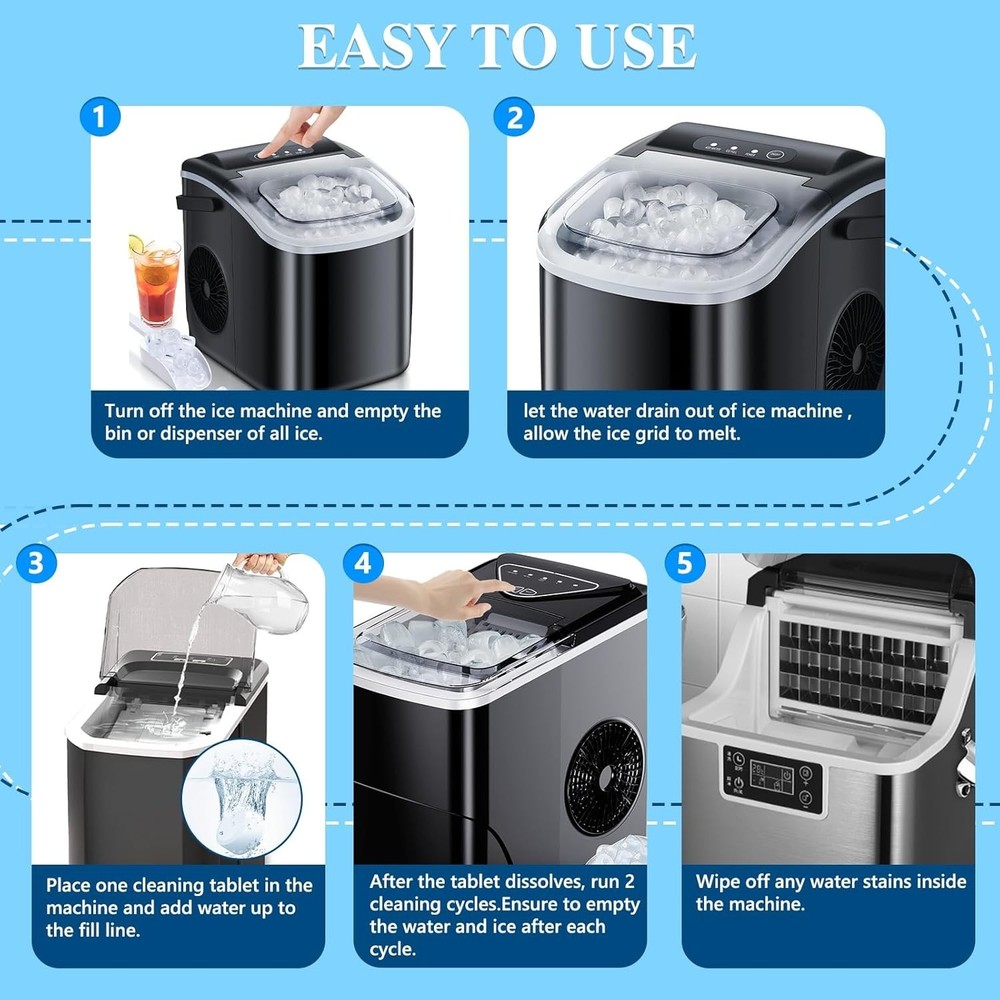 EASY TO USE

1

Turn off the ice machine and empty the bin or dispenser of all ice.

2

let the water drain out of ice machine , allow the ice grid to melt.

3

Place one cleaning tablet in the machine and add water up to the fill line.

4

After the tablet dissolves, run 2 cleaning cycles.Ensure to empty the water and ice after each cycle.

5

Wipe off any water stains inside the machine.