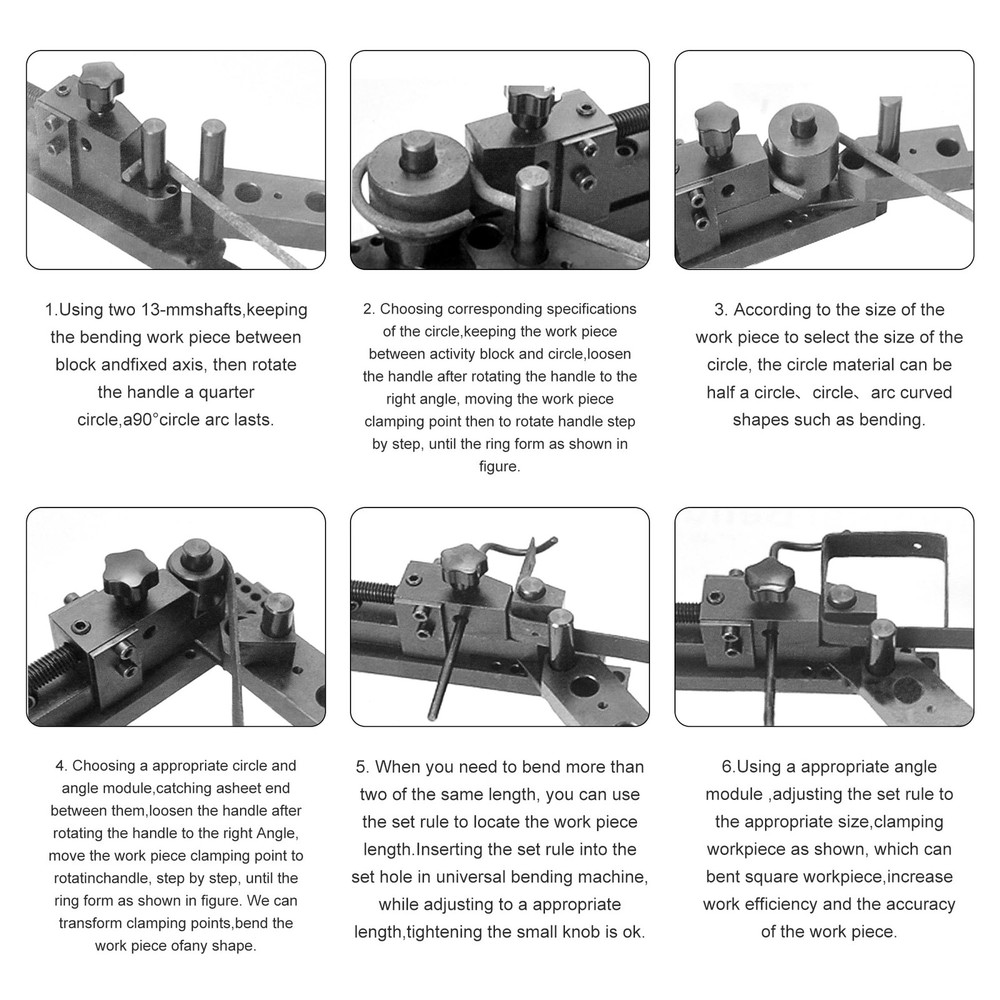 1.Using two 13-mmshafts,keeping the bending work piece between block andfixed axis, then rotate the handle a quarter circle,a90°circle arc lasts.

2. Choosing corresponding specifications of the circle,keeping the work piece between activity block and circle,loosen the handle after rotating the handle to the right angle, moving the work piece clamping point then to rotate handle step by step, until the ring form as shown in figure.

3. According to the size of the work piece to select the size of the circle, the circle material can be half a circle、circle、arc curved shapes such as bending.

4. Choosing a appropriate circle and angle module,catching asheet end between them,loosen the handle after rotating the handle to the right Angle, move the work piece clamping point to rotatinchandle, step by step, until the ring form as shown in figure. We can transform clamping points,bend the work piece ofany shape.

5. When you need to bend more than two of the same length, you can use the set rule to locate the work piece length.Inserting the set rule into the set hole in universal bending machine, while adjusting to a appropriate length,tightening the small knob is ok.

6.Using a appropriate angle module ,adjusting the set rule to the appropriate size,clamping workpiece as shown, which can bent square workpiece,increase work efficiency and the accuracy of the work piece.