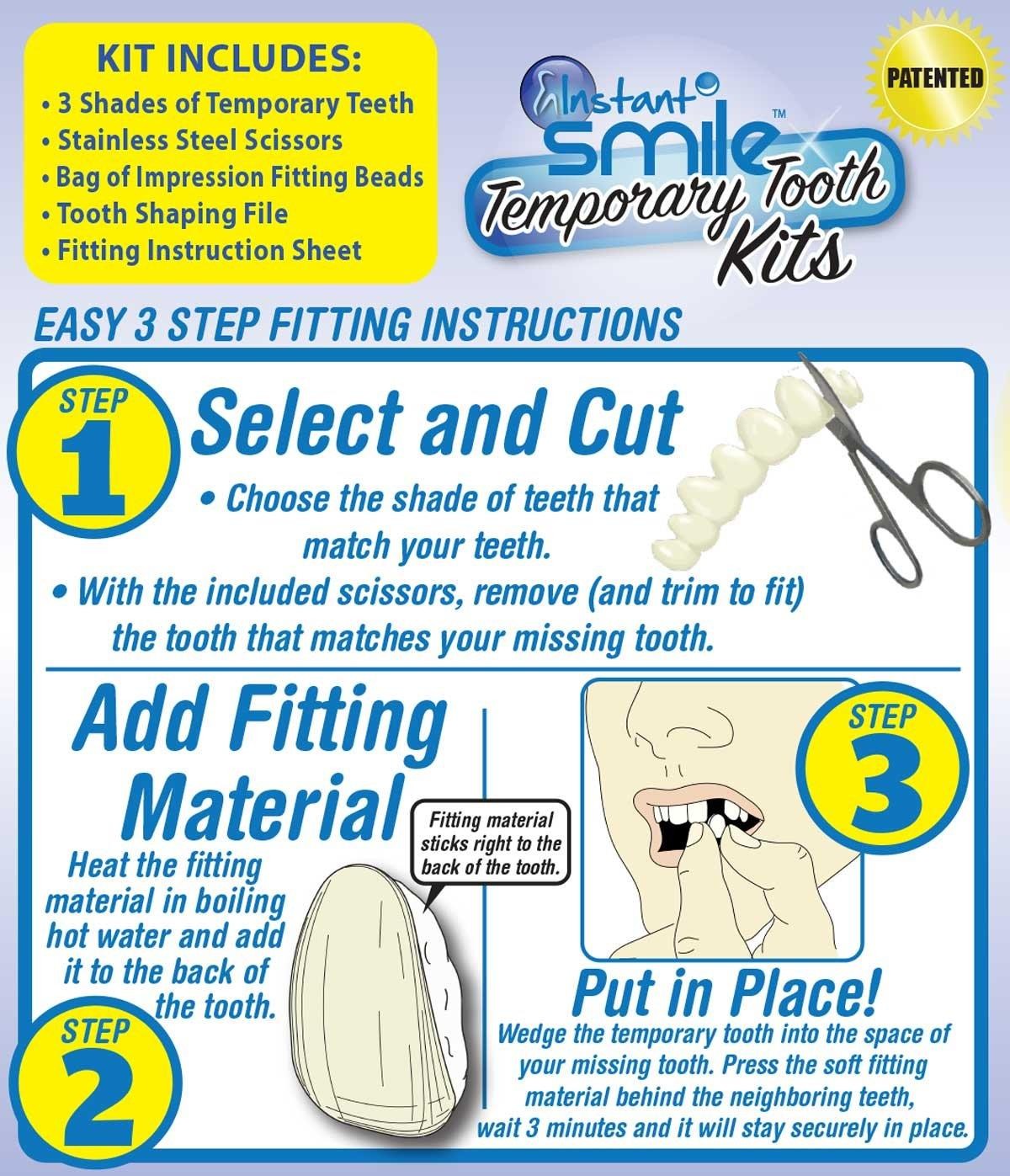 KIT INCLUDES:
• 3 Shades of Temporary Teeth
• Stainless Steel Scissors
• Bag of Impression Fitting Beads
• Tooth Shaping File
• Fitting Instruction Sheet

Instant Smile™ Temporary Tooth Kits

PATENTED

EASY 3 STEP FITTING INSTRUCTIONS

STEP 1

Select and Cut

• Choose the shade of teeth that match your teeth.
• With the included scissors, remove (and trim to fit) the tooth that matches your missing tooth.

Add Fitting Material

Heat the fitting material in boiling hot water and add it to the back of the tooth.

Fitting material sticks right to the back of the tooth.

STEP 2

STEP 3

Put in Place!

Wedge the temporary tooth into the space of your missing tooth. Press the soft fitting material behind the neighboring teeth, wait 3 minutes and it will stay securely in place.