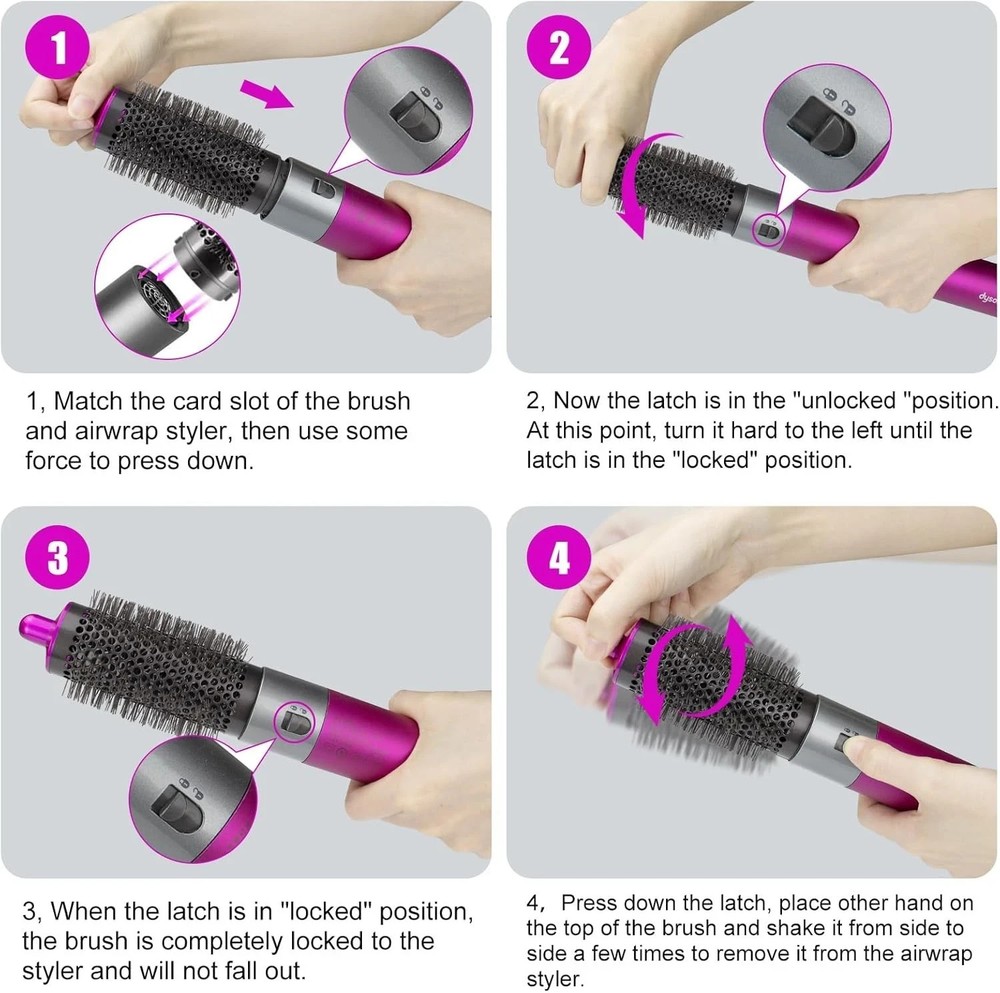 1

1, Match the card slot of the brush and airwrap styler, then use some force to press down.

2

dyso

2, Now the latch is in the "unlocked "position. At this point, turn it hard to the left until the latch is in the "locked" position.

3

3, When the latch is in "locked" position, the brush is completely locked to the styler and will not fall out.

4

4, Press down the latch, place other hand on the top of the brush and shake it from side to side a few times to remove it from the airwrap styler.