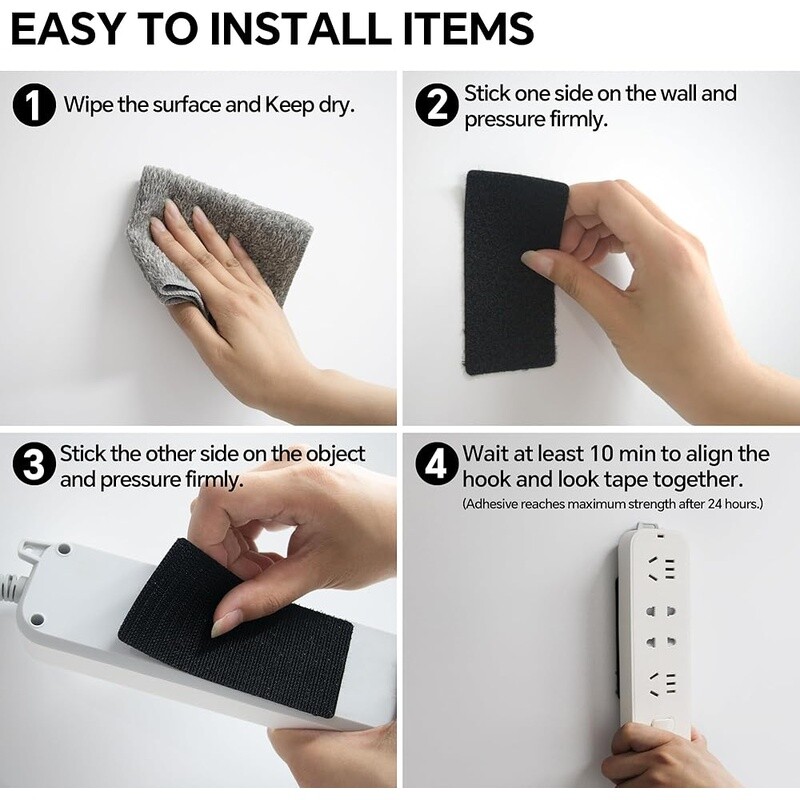 EASY TO INSTALL ITEMS

1 Wipe the surface and Keep dry.

2 Stick one side on the wall and pressure firmly.

3 Stick the other side on the object and pressure firmly.

4 Wait at least 10 min to align the hook and look tape together.
(Adhesive reaches maximum strength after 24 hours.)