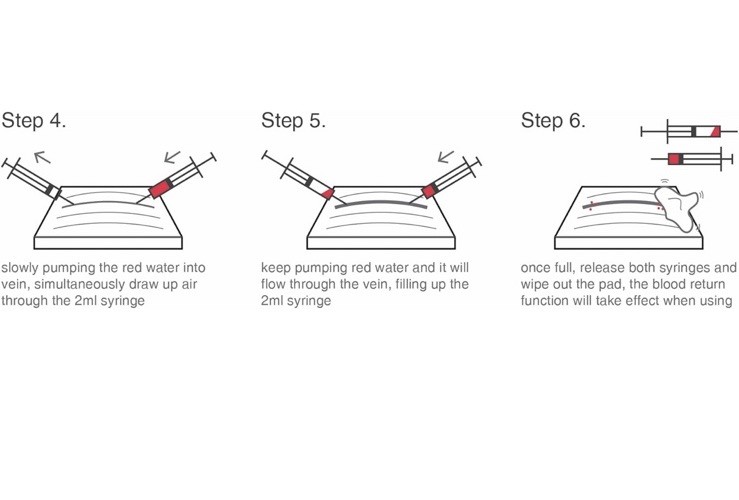 Step 4.

slowly pumping the red water into vein, simultaneously draw up air through the 2ml syringe

Step 5.

keep pumping red water and it will flow through the vein, filling up the 2ml syringe

Step 6.

once full, release both syringes and wipe out the pad, the blood return function will take effect when using