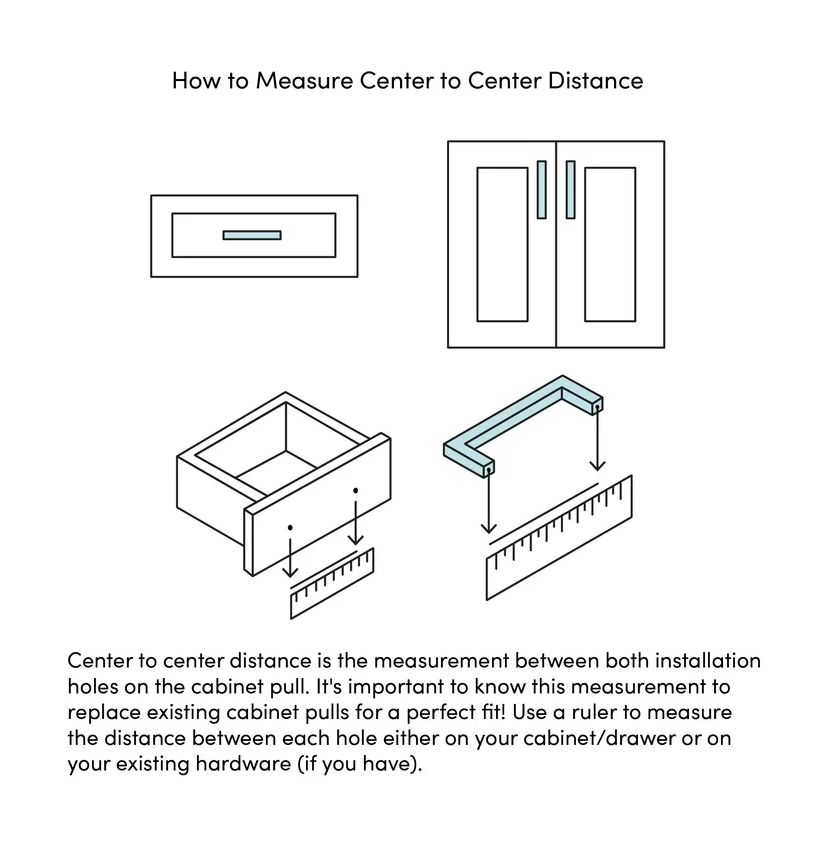 How to Measure Center to Center Distance

Center to center distance is the measurement between both installation holes on the cabinet pull. It's important to know this measurement to replace existing cabinet pulls for a perfect fit! Use a ruler to measure the distance between each hole either on your cabinet/drawer or on your existing hardware (if you have).