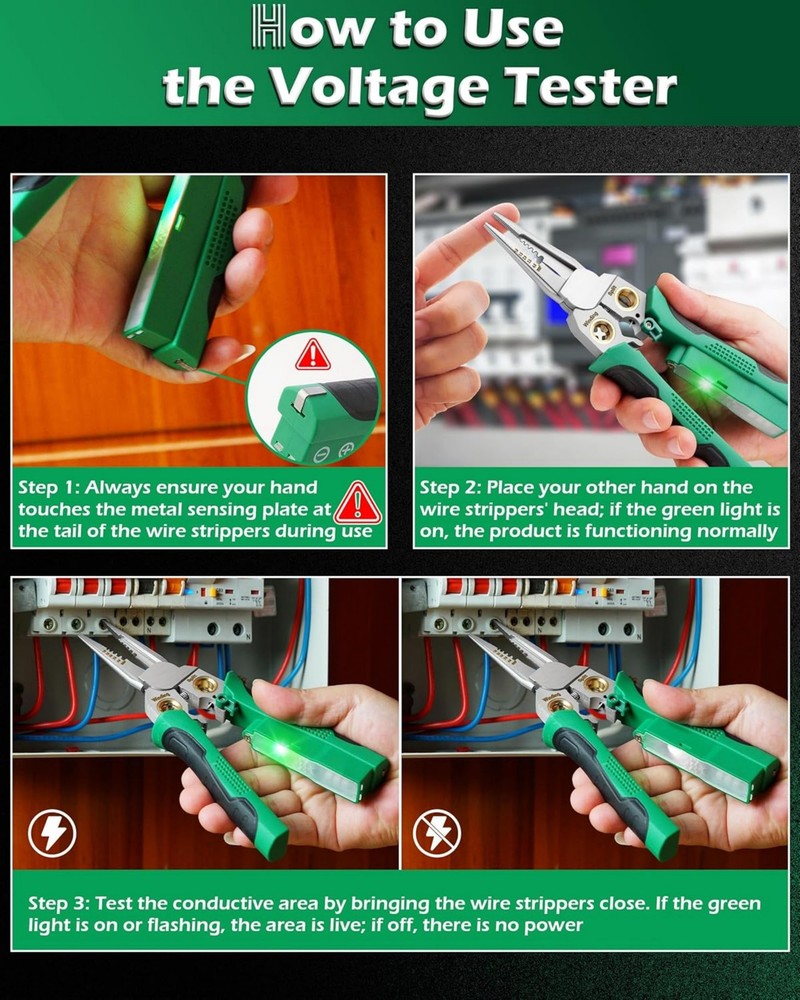 How to Use the Voltage Tester

Step 1: Always ensure your hand touches the metal sensing plate at the tail of the wire strippers during use

Step 2: Place your other hand on the wire strippers' head; if the green light is on, the product is functioning normally

Step 3: Test the conductive area by bringing the wire strippers close. If the green light is on or flashing, the area is live; if off, there is no power