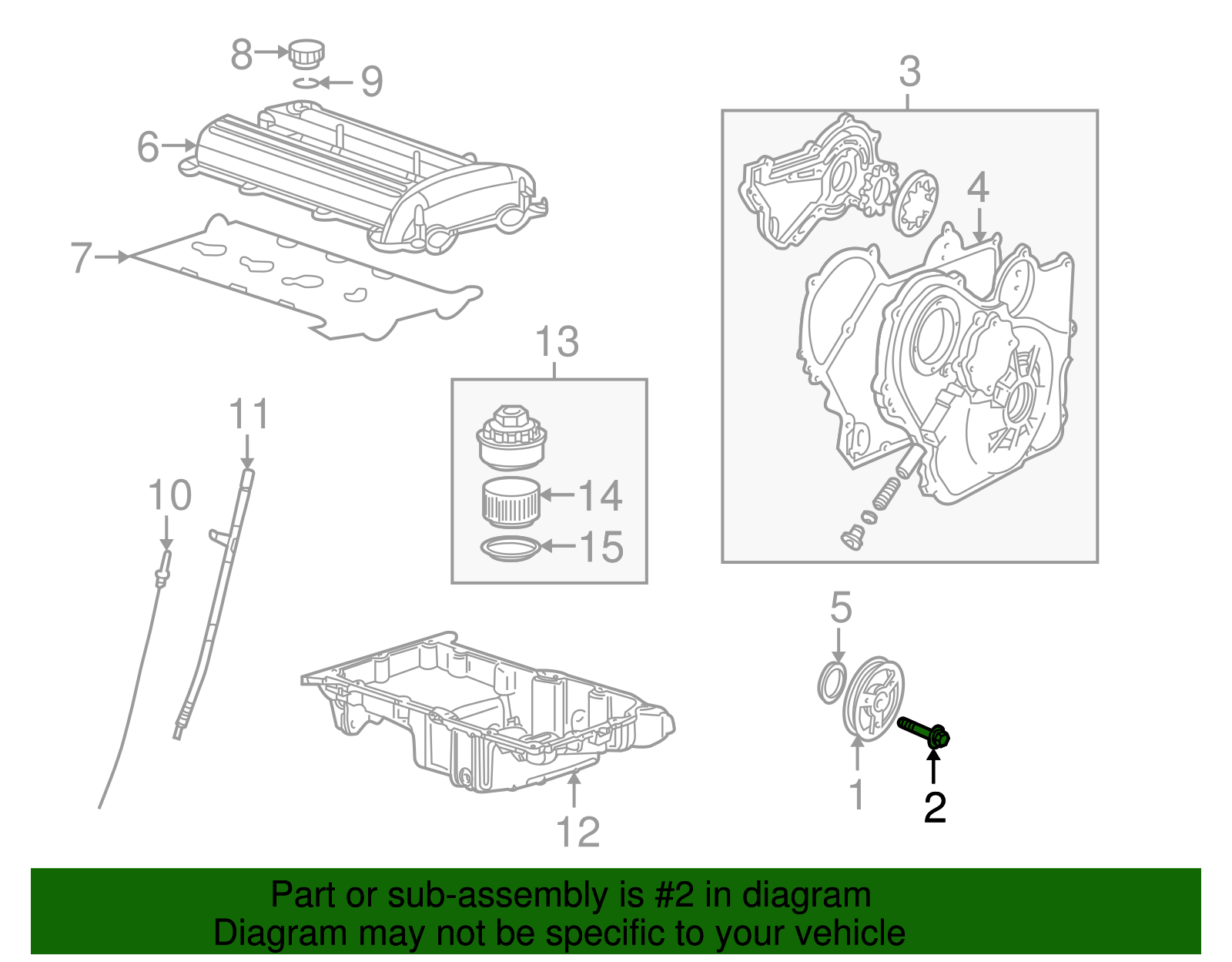 8
9
6
7
3
4
13
14
15
11
10
5
12
1
2

Part or sub-assembly is #2 in diagram
Diagram may not be specific to your vehicle