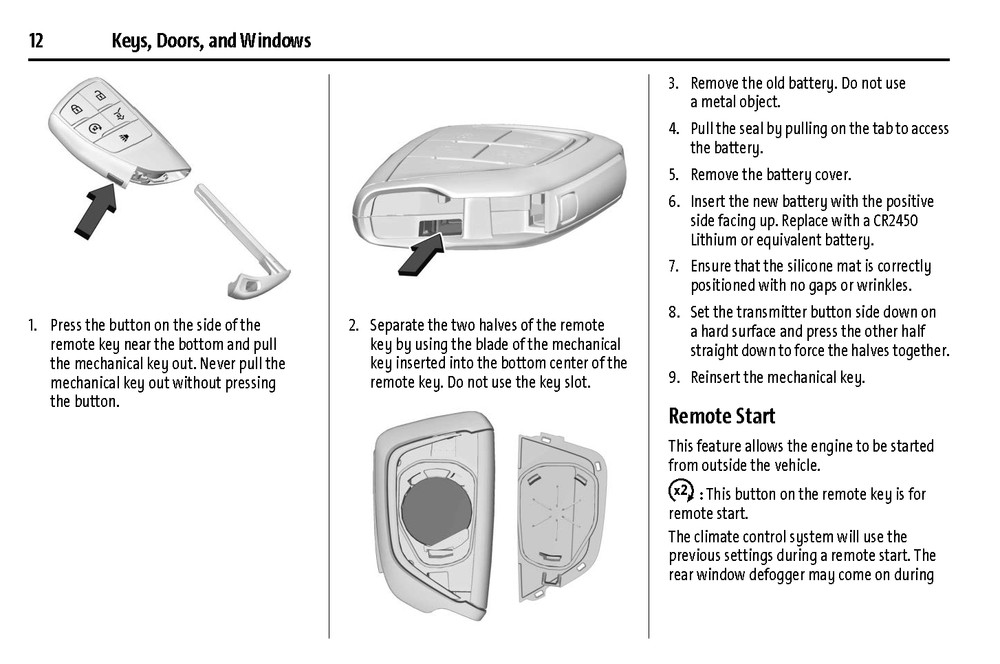 12 Keys, Doors, and Windows

1. Press the button on the side of the remote key near the bottom and pull the mechanical key out. Never pull the mechanical key out without pressing the button.

2. Separate the two halves of the remote key by using the blade of the mechanical key inserted into the bottom center of the remote key. Do not use the key slot.

3. Remove the old battery. Do not use a metal object.

4. Pull the seal by pulling on the tab to access the battery.

5. Remove the battery cover.

6. Insert the new battery with the positive side facing up. Replace with a CR2450 Lithium or equivalent battery.

7. Ensure that the silicone mat is correctly positioned with no gaps or wrinkles.

8. Set the transmitter button side down on a hard surface and press the other half straight down to force the halves together.

9. Reinsert the mechanical key.

Remote Start

This feature allows the engine to be started from outside the vehicle.

x2 : This button on the remote key is for remote start.

The climate control system will use the previous settings during a remote start. The rear window defogger may come on during