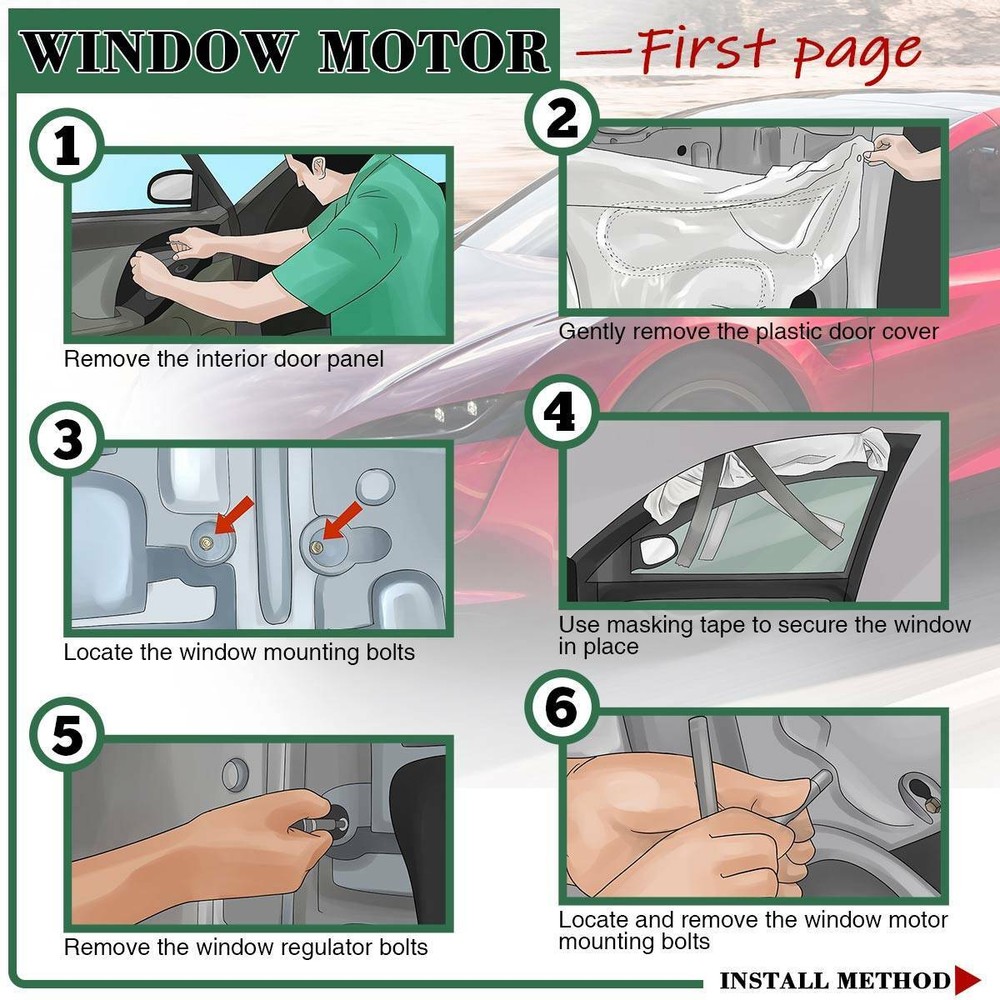 WINDOW MOTOR —First page

1
Remove the interior door panel

2
Gently remove the plastic door cover

3
Locate the window mounting bolts

4
Use masking tape to secure the window in place

5
Remove the window regulator bolts

6
Locate and remove the window motor mounting bolts

INSTALL METHOD