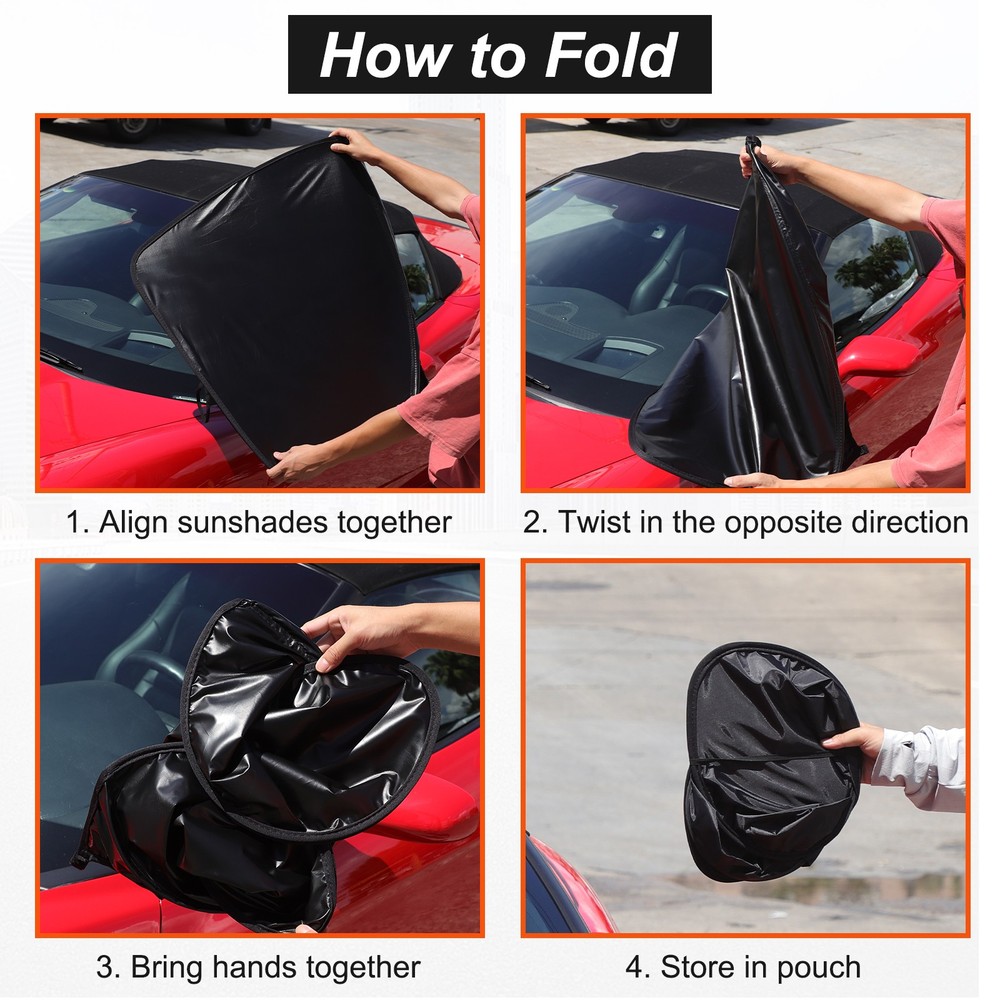 How to Fold

1. Align sunshades together

2. Twist in the opposite direction

3. Bring hands together

4. Store in pouch