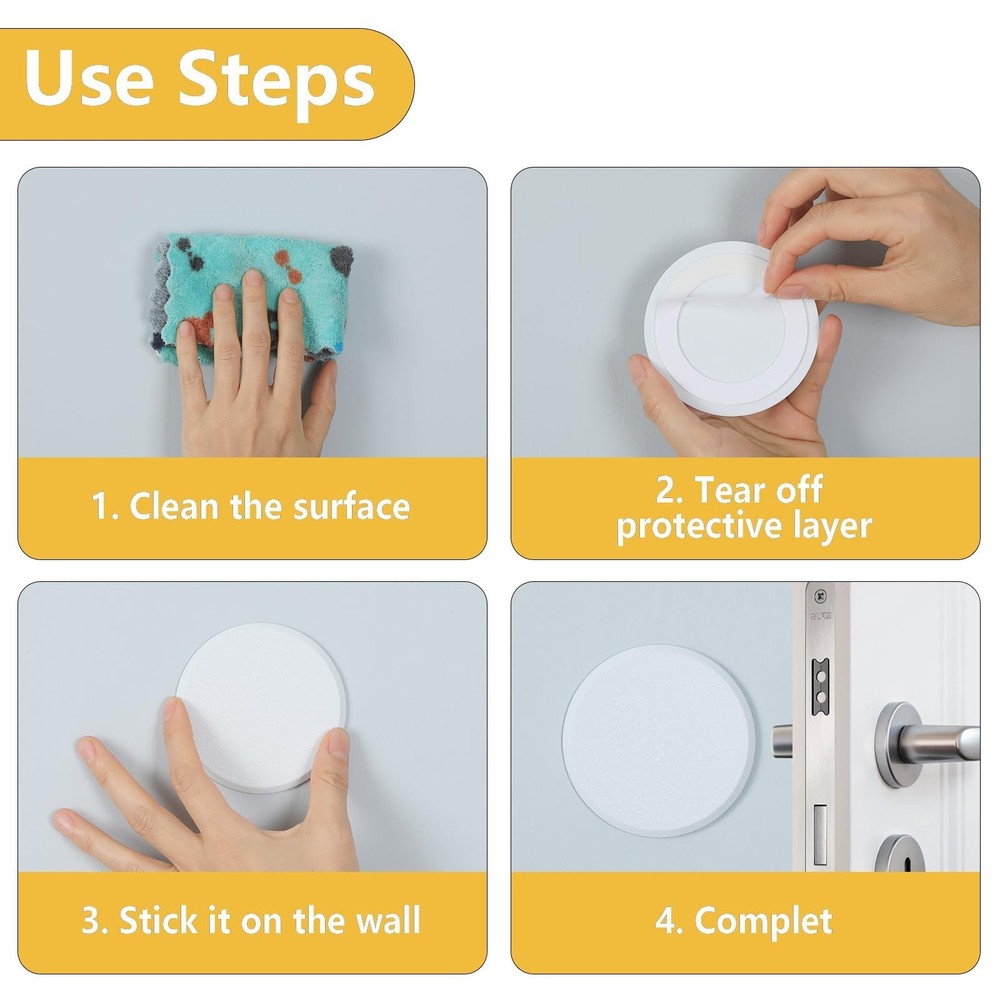 Use Steps

1. Clean the surface

2. Tear off protective layer

3. Stick it on the wall

4. Complet