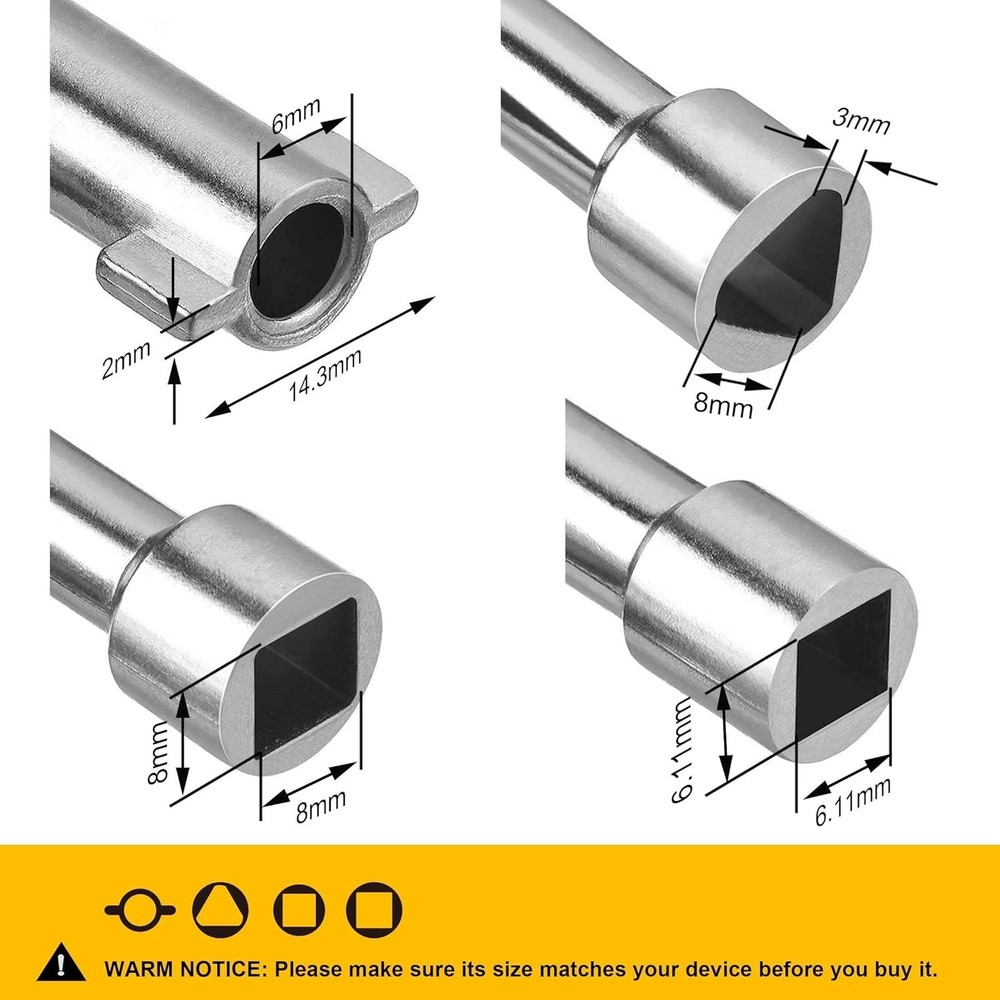 6mm

2mm

14.3mm

3mm

8mm

8mm

8mm

6.11mm

6.11mm

WARM NOTICE: Please make sure its size matches your device before you buy it.