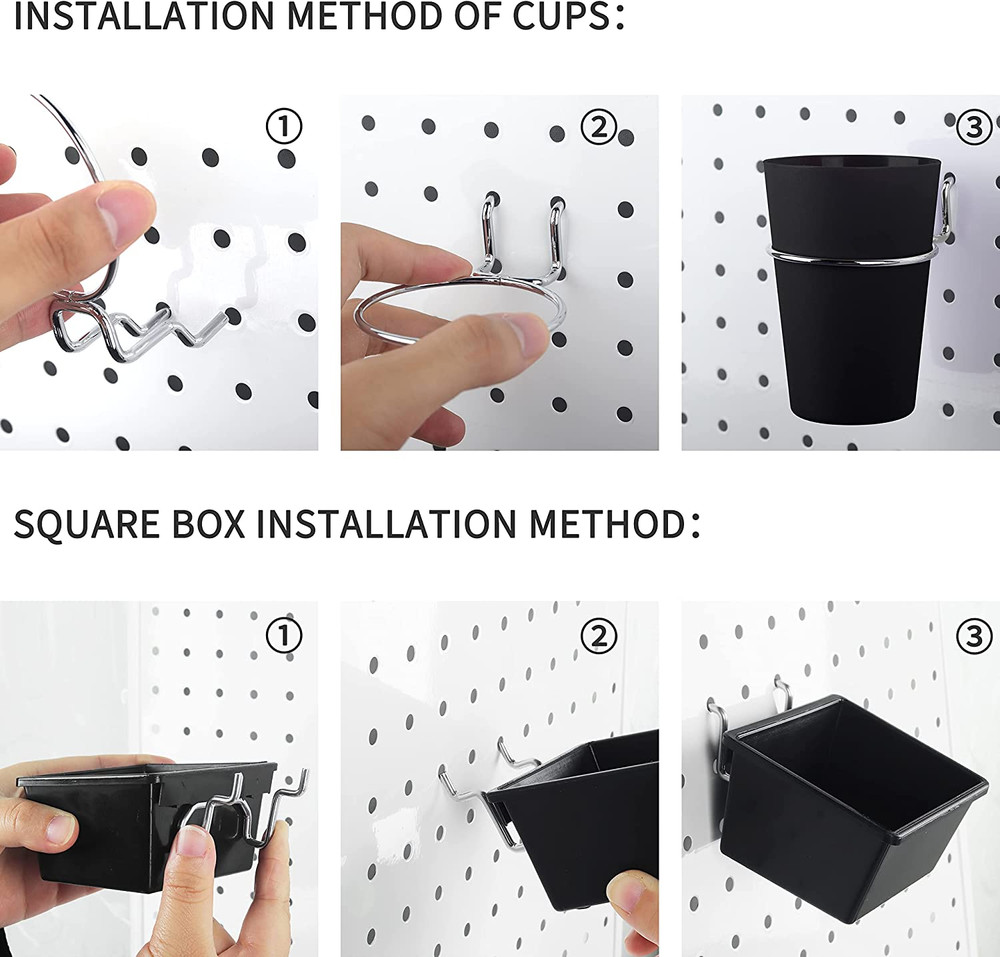 INSTALLATION METHOD OF CUPS:

①

②

③

SQUARE BOX INSTALLATION METHOD:

①

②

③