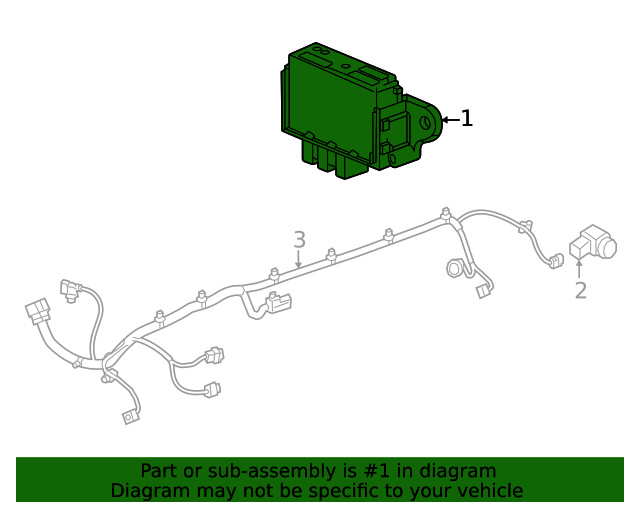 1

3

2

Part or sub-assembly is #1 in diagram
Diagram may not be specific to your vehicle