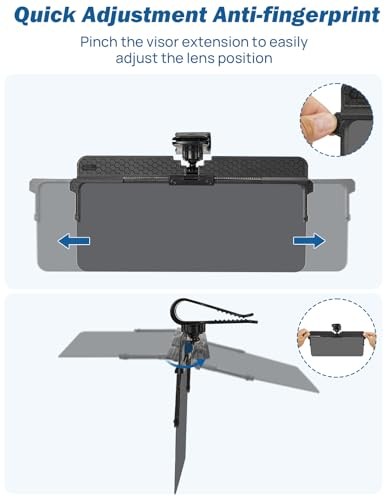 Quick Adjustment Anti-fingerprint

Pinch the visor extension to easily adjust the lens position