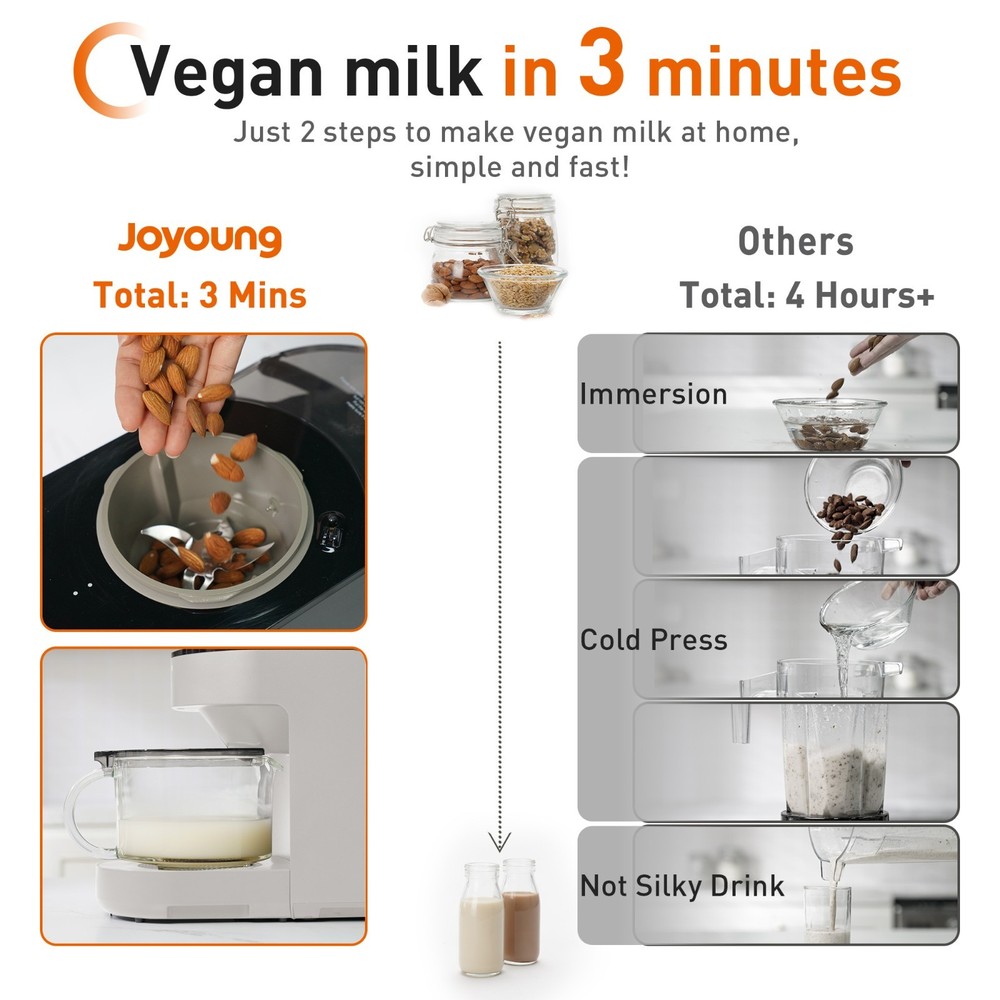 Vegan milk in 3 minutes

Just 2 steps to make vegan milk at home, simple and fast!

Joyoung

Total: 3 Mins

Others

Total: 4 Hours+

Immersion

Cold Press

Not Silky Drink