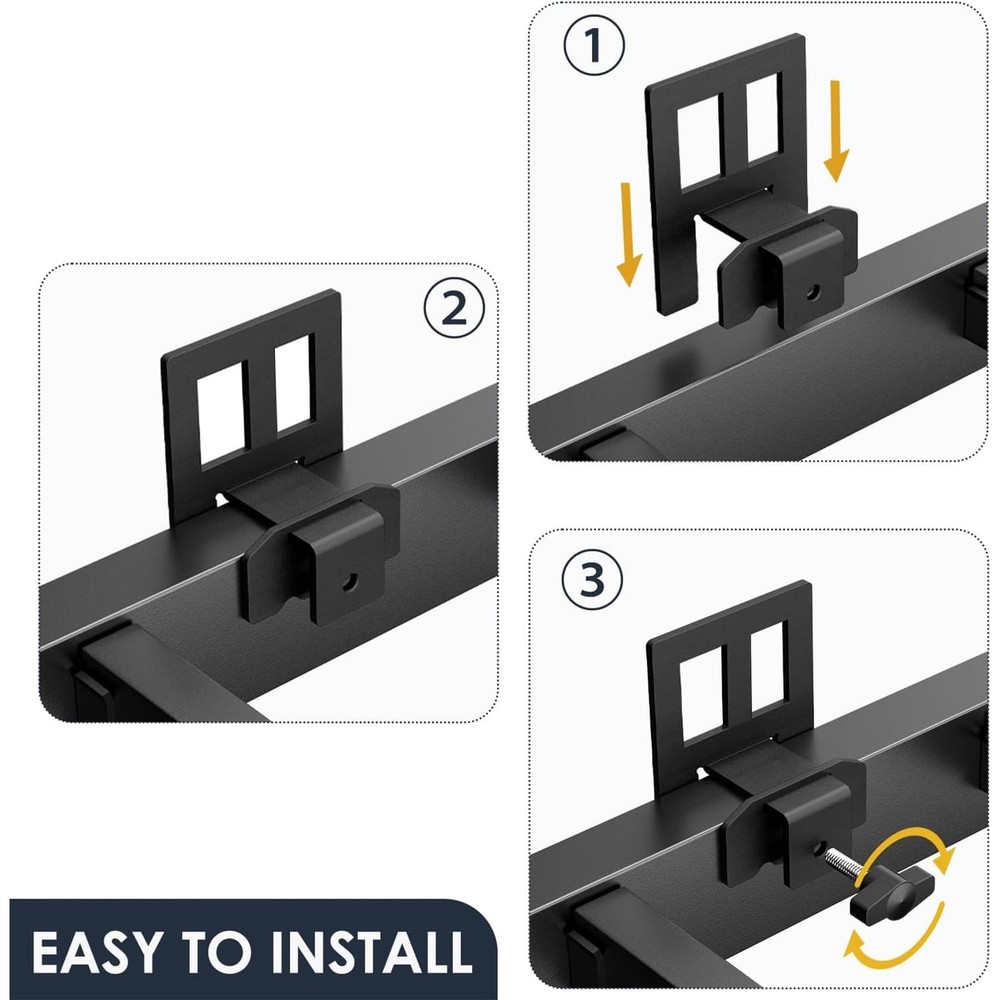 ①

②

③

EASY TO INSTALL