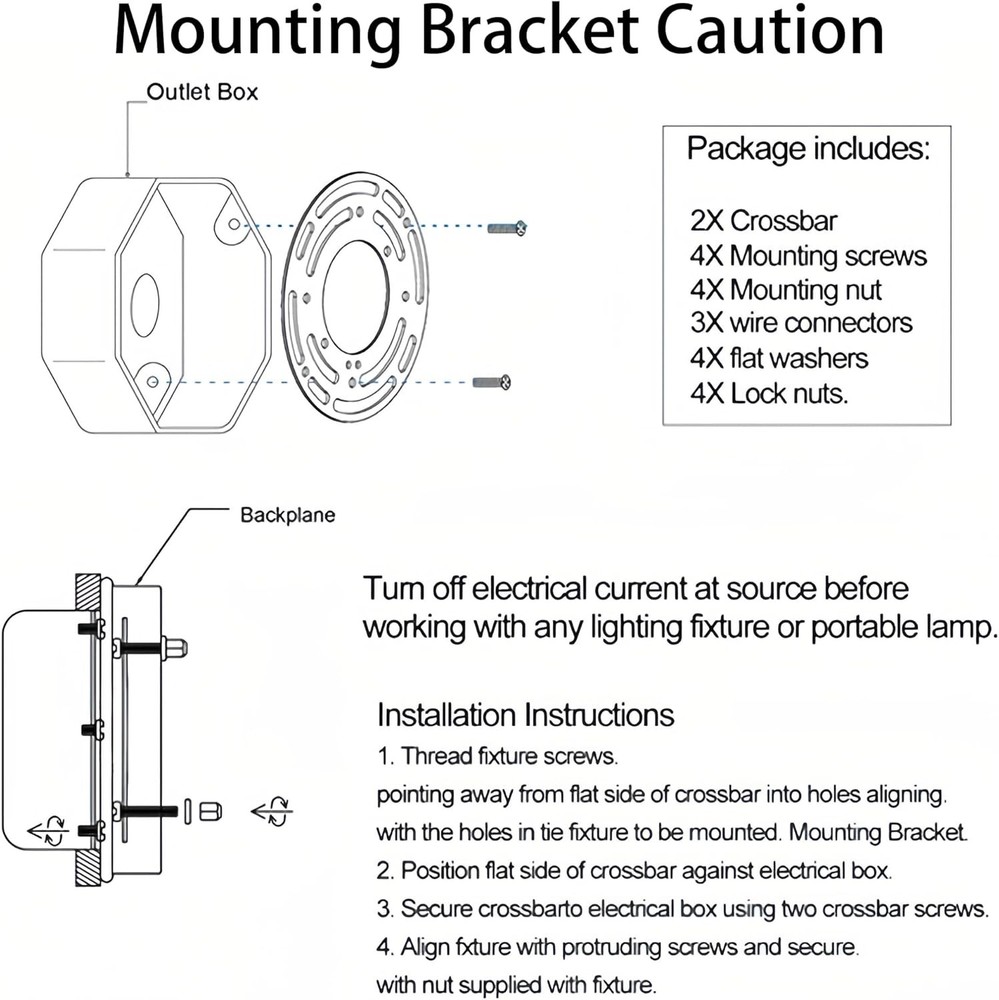 Mounting Bracket Caution

Outlet Box

Package includes:

2X Crossbar
4X Mounting screws
4X Mounting nut
3X wire connectors
4X flat washers
4X Lock nuts.

Backplane

Turn off electrical current at source before working with any lighting fixture or portable lamp.

Installation Instructions
1. Thread fixture screws.
pointing away from flat side of crossbar into holes aligning.
with the holes in tie fixture to be mounted. Mounting Bracket.
2. Position flat side of crossbar against electrical box.
3. Secure crossbarto electrical box using two crossbar screws.
4. Align fxture with protruding screws and secure.
with nut supplied with fixture.