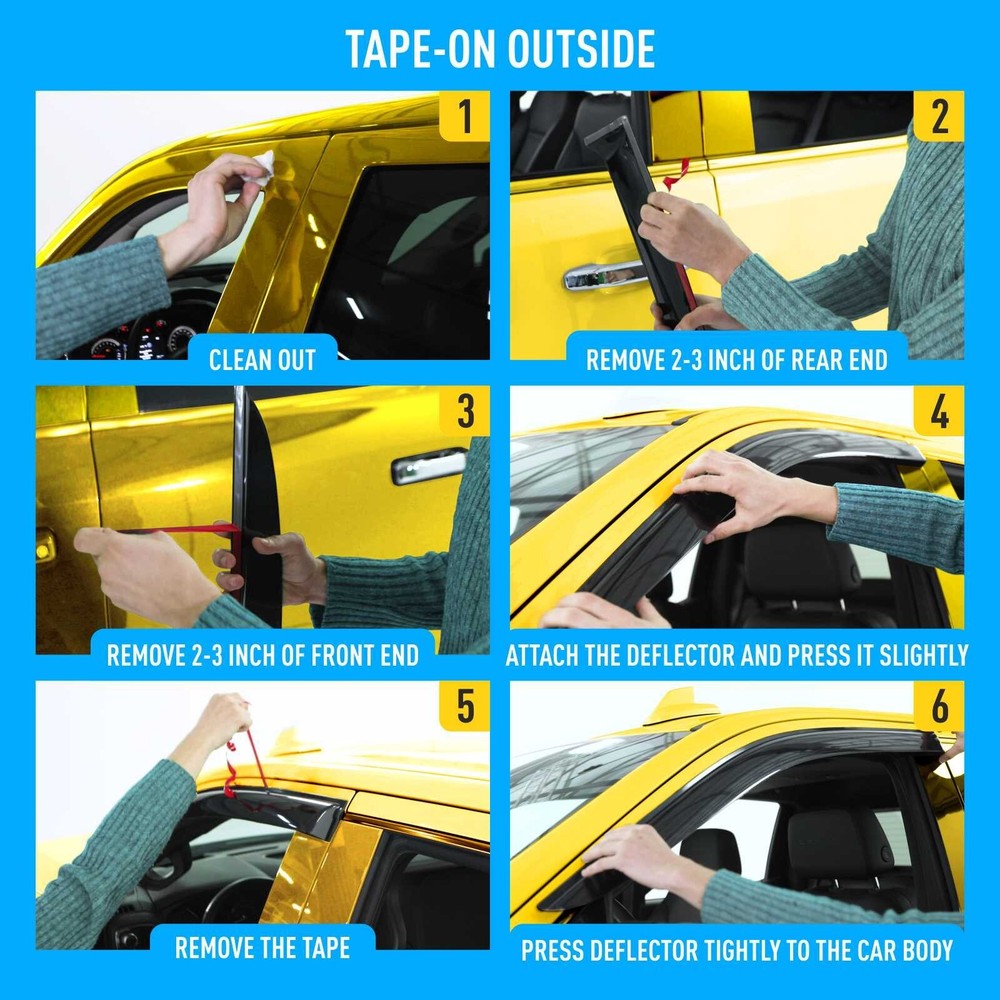 TAPE-ON OUTSIDE

1
CLEAN OUT

2
REMOVE 2-3 INCH OF REAR END

3
REMOVE 2-3 INCH OF FRONT END

4
ATTACH THE DEFLECTOR AND PRESS IT SLIGHTLY

5
REMOVE THE TAPE

6
PRESS DEFLECTOR TIGHTLY TO THE CAR BODY