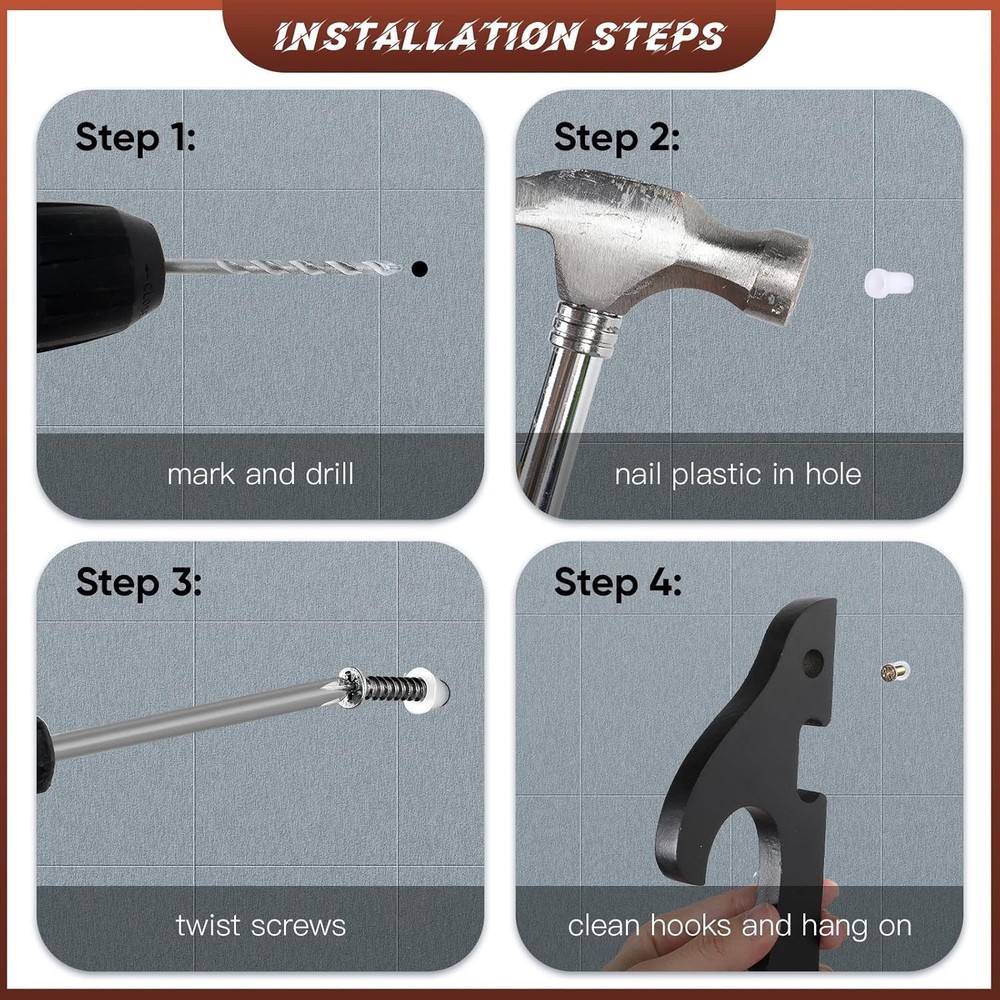 INSTALLATION STEPS

Step 1:

mark and drill

Step 2:

nail plastic in hole

Step 3:

twist screws

Step 4:

clean hooks and hang on