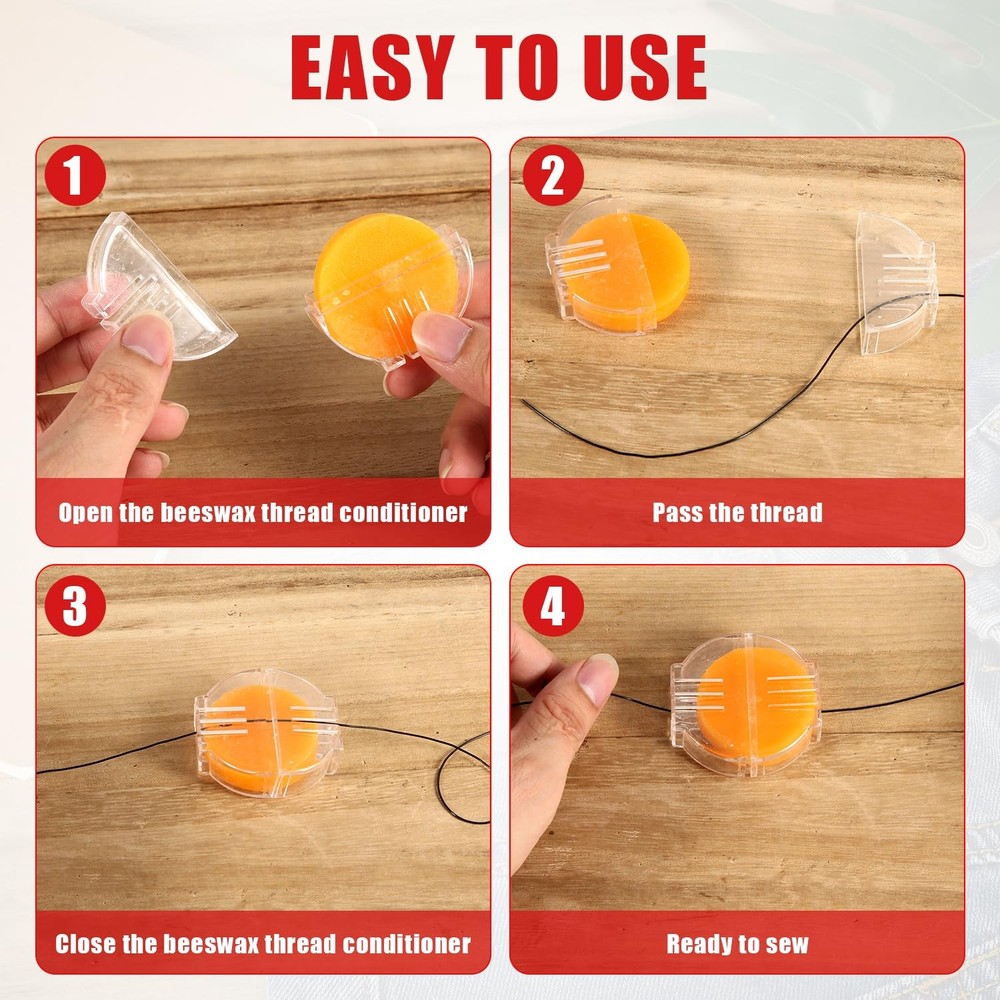 EASY TO USE

1

Open the beeswax thread conditioner

2

Pass the thread

3

Close the beeswax thread conditioner

4

Ready to sew