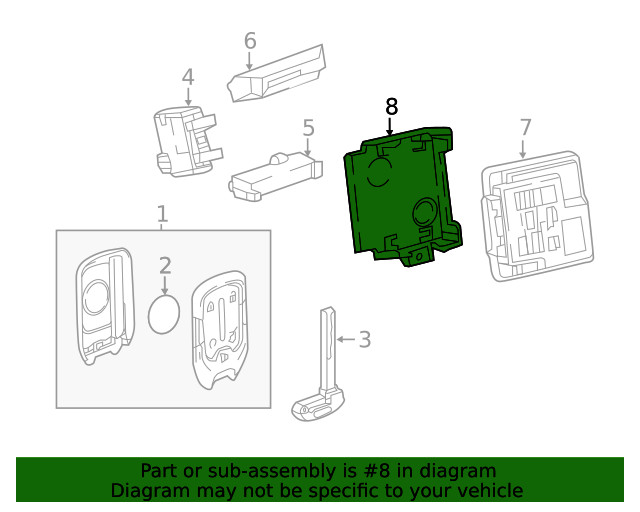 6
4
8
5
7
1
2
3

Part or sub-assembly is #8 in diagram
Diagram may not be specific to your vehicle