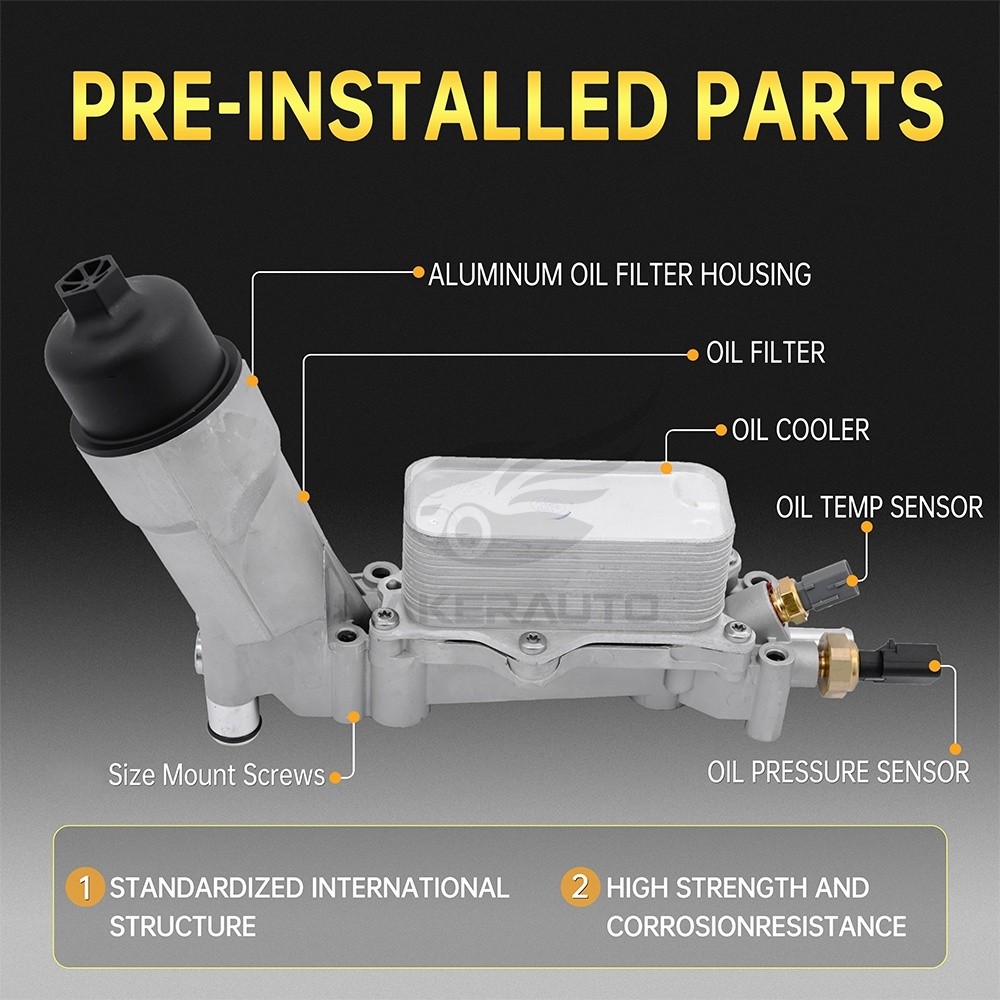 PRE-INSTALLED PARTS

ALUMINUM OIL FILTER HOUSING

OIL FILTER

OIL COOLER

OIL TEMP SENSOR

KERAUTO

Size Mount Screws

OIL PRESSURE SENSOR

1 STANDARDIZED INTERNATIONAL STRUCTURE

2 HIGH STRENGTH AND CORROSIONRESISTANCE