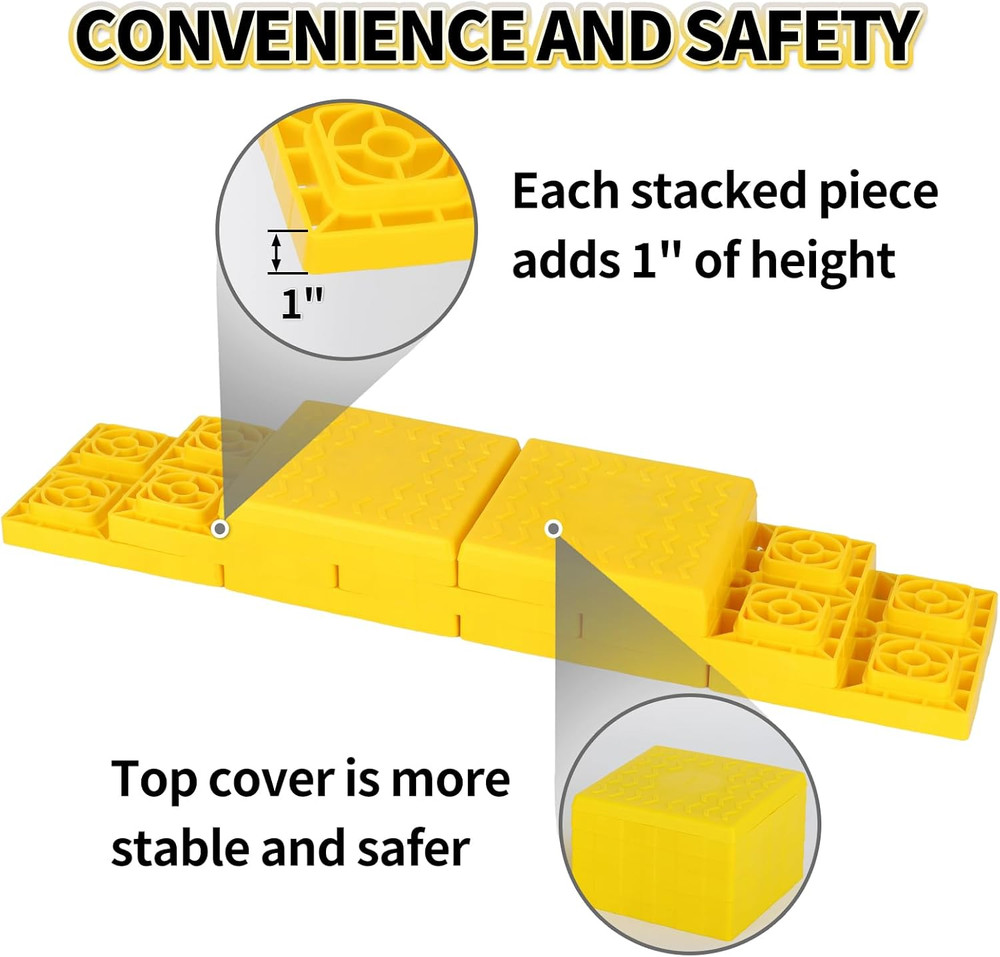 CONVENIENCE AND SAFETY

1"

Each stacked piece adds 1" of height

Top cover is more stable and safer