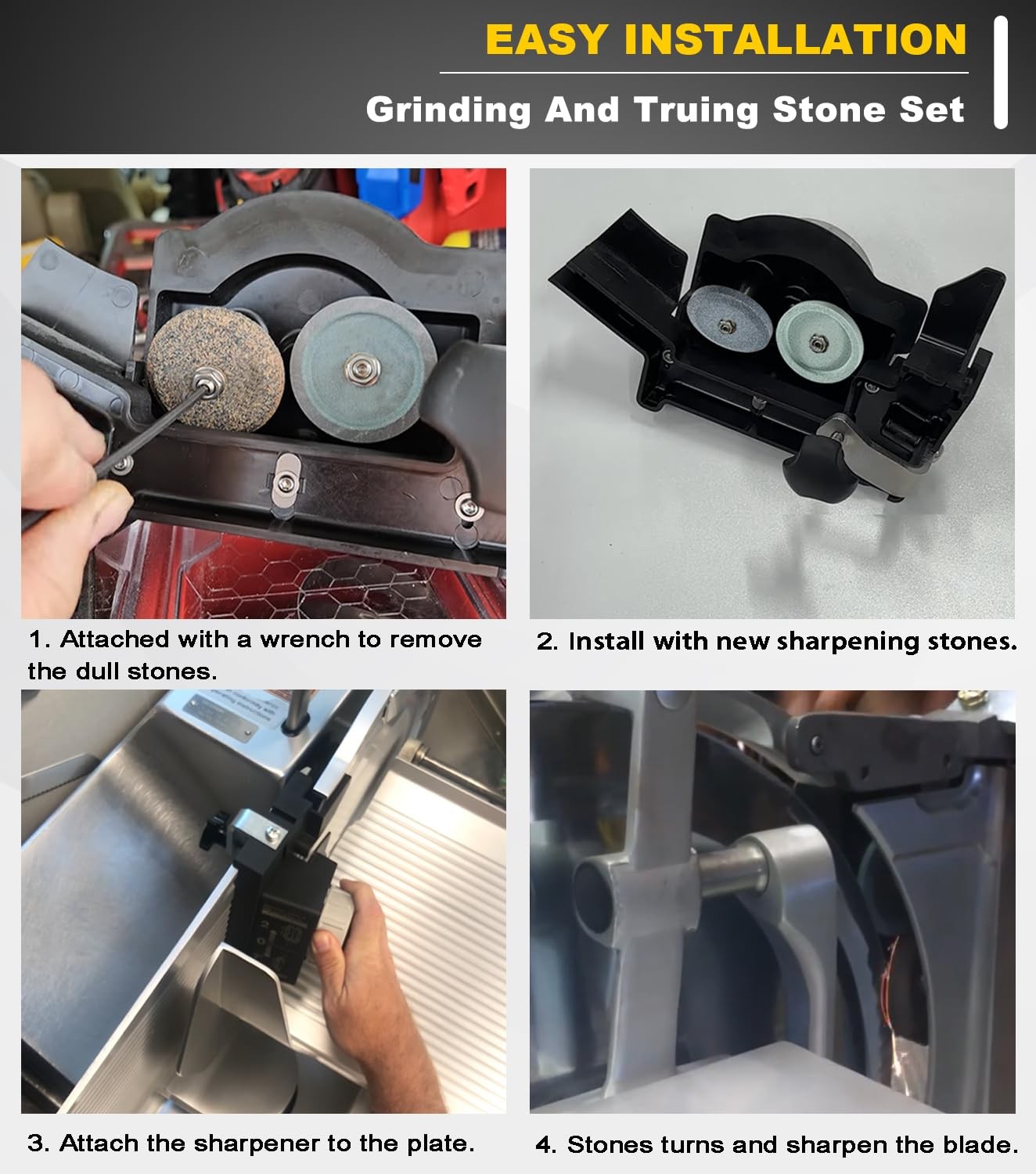 EASY INSTALLATION

Grinding And Truing Stone Set

1. Attached with a wrench to remove the dull stones.

2. Install with new sharpening stones.

3. Attach the sharpener to the plate.

4. Stones turns and sharpen the blade.