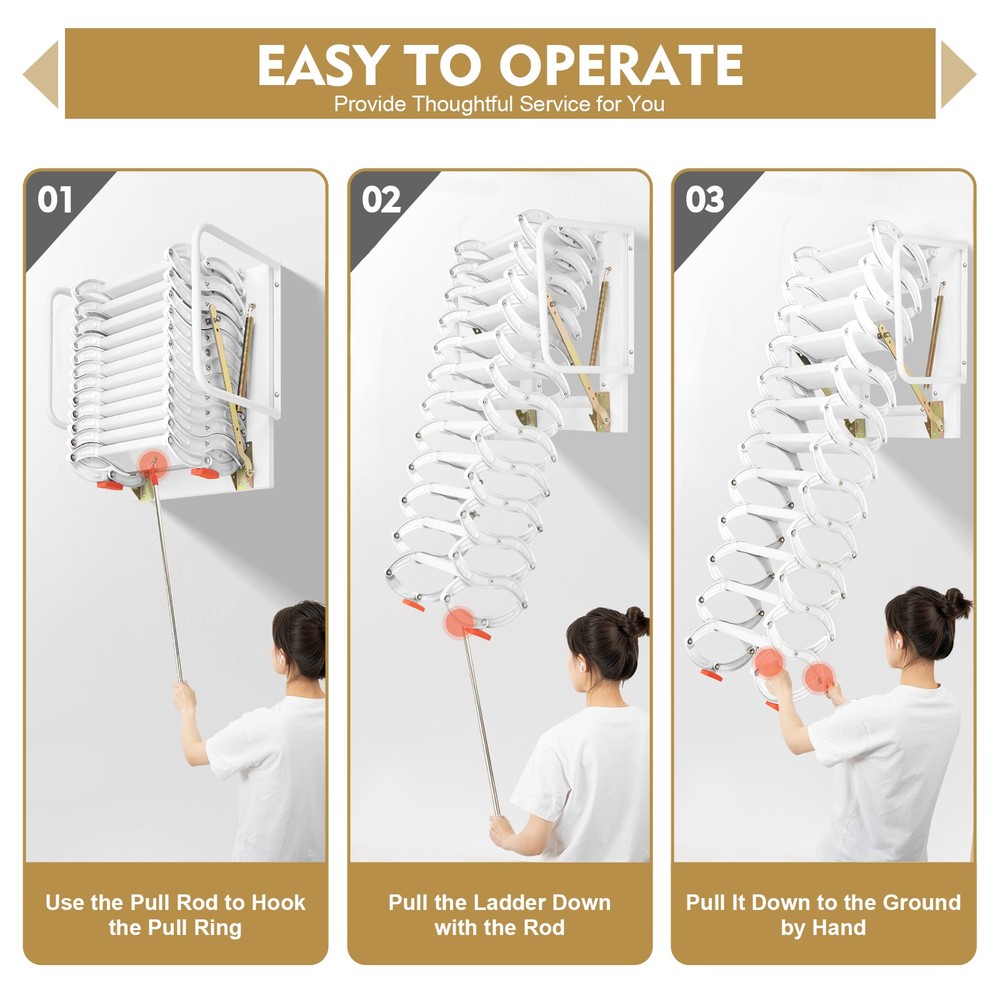 EASY TO OPERATE
Provide Thoughtful Service for You

01

Use the Pull Rod to Hook the Pull Ring

02

Pull the Ladder Down with the Rod

03

Pull It Down to the Ground by Hand