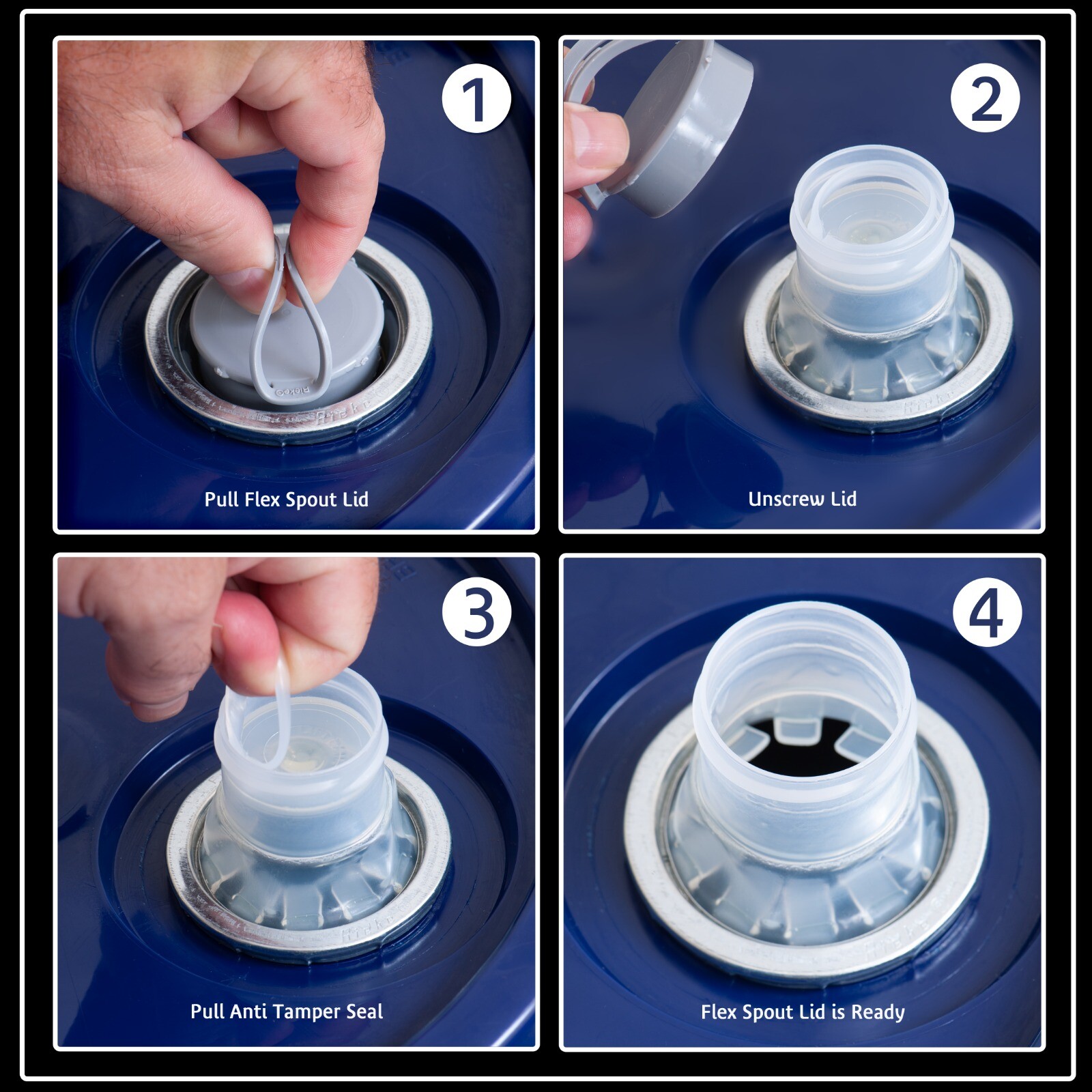 1

Pull Flex Spout Lid

2

Unscrew Lid

3

Pull Anti Tamper Seal

4

Flex Spout Lid is Ready