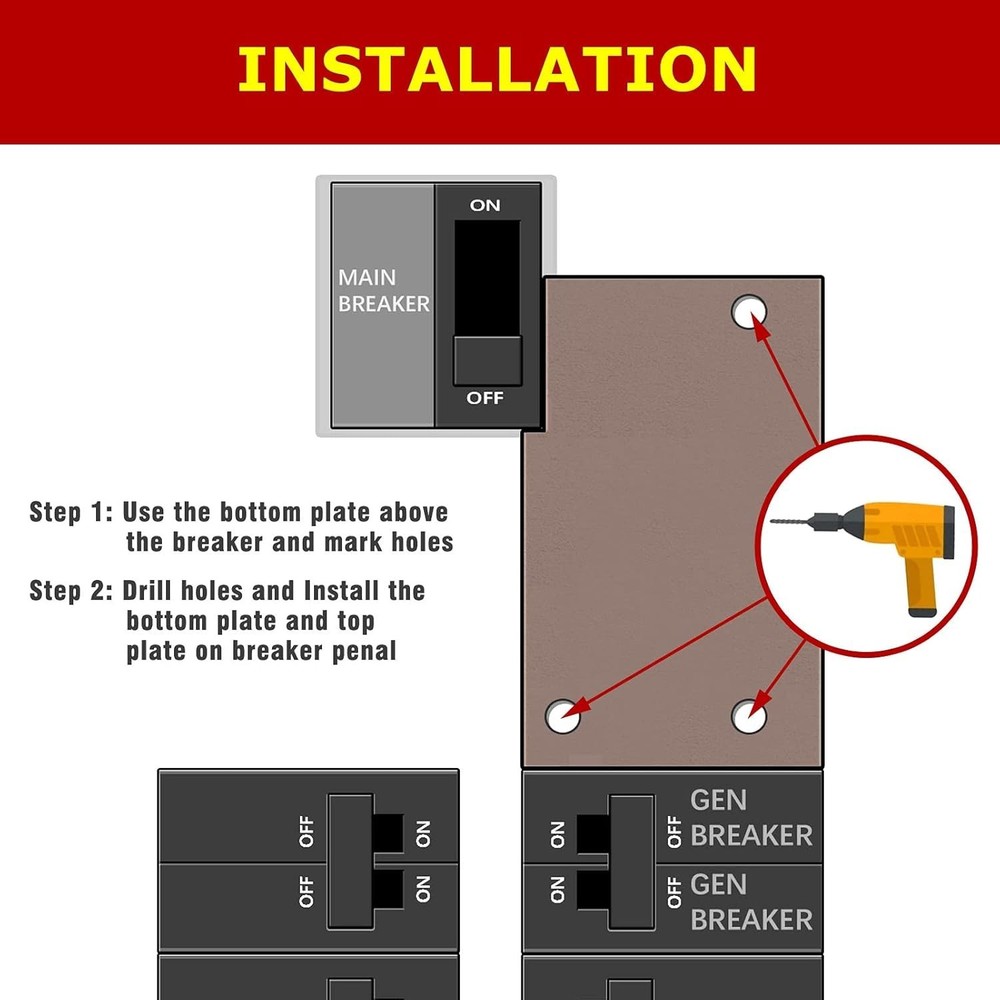 INSTALLATION

MAIN BREAKER

ON

OFF

Step 1: Use the bottom plate above the breaker and mark holes

Step 2: Drill holes and Install the bottom plate and top plate on breaker penal

OFF ON

OFF ON

ON OFF GEN BREAKER

ON OFF GEN BREAKER