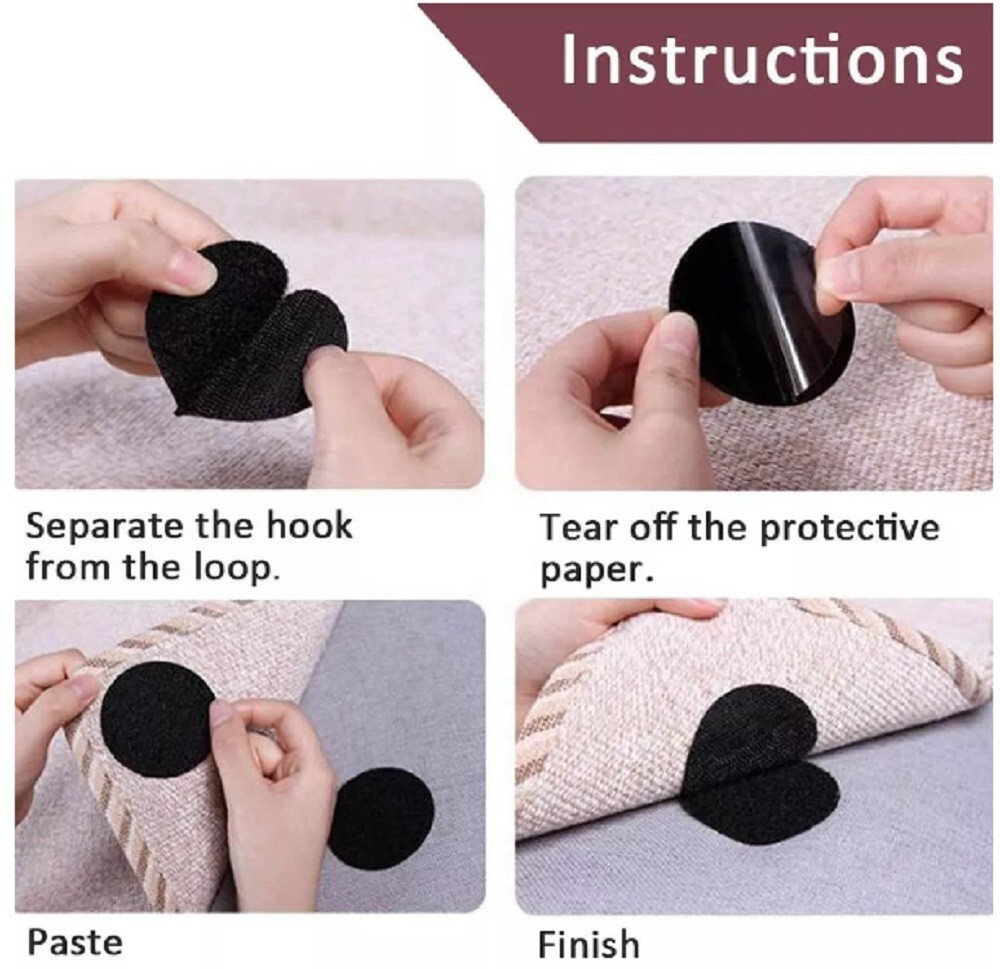 Instructions

Separate the hook from the loop.

Tear off the protective paper.

Paste

Finish