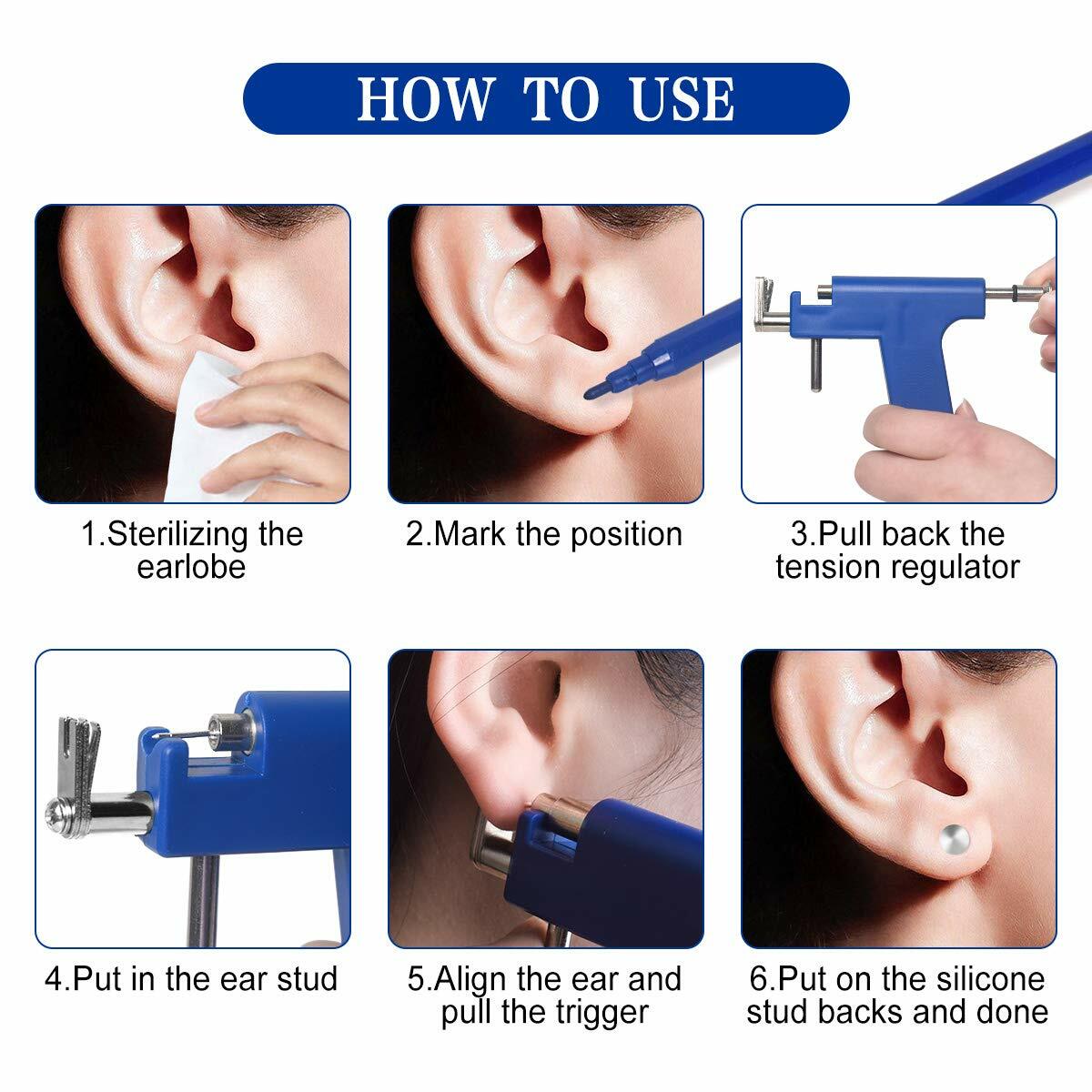 HOW TO USE

1.Sterilizing the earlobe

2.Mark the position

3.Pull back the tension regulator

4.Put in the ear stud

5.Align the ear and pull the trigger

6.Put on the silicone stud backs and done