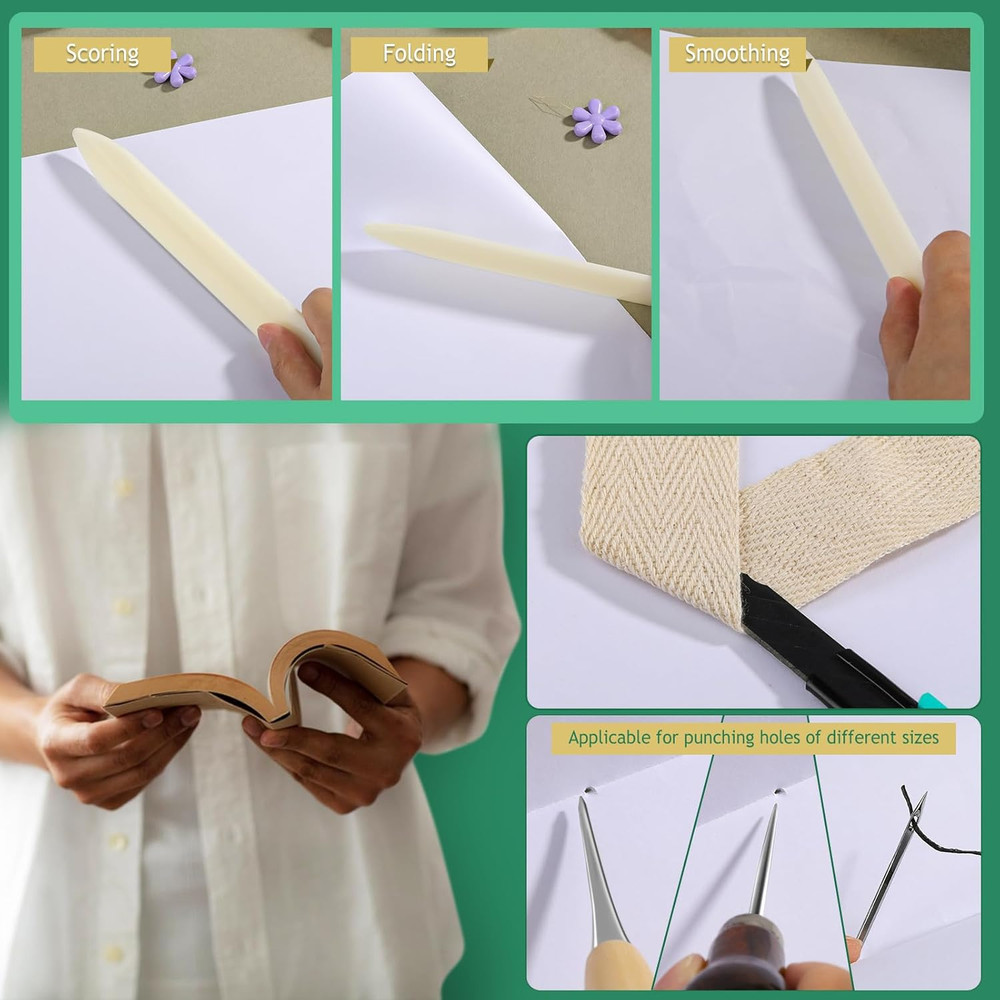 Scoring

Folding

Smoothing

Applicable for punching holes of different sizes