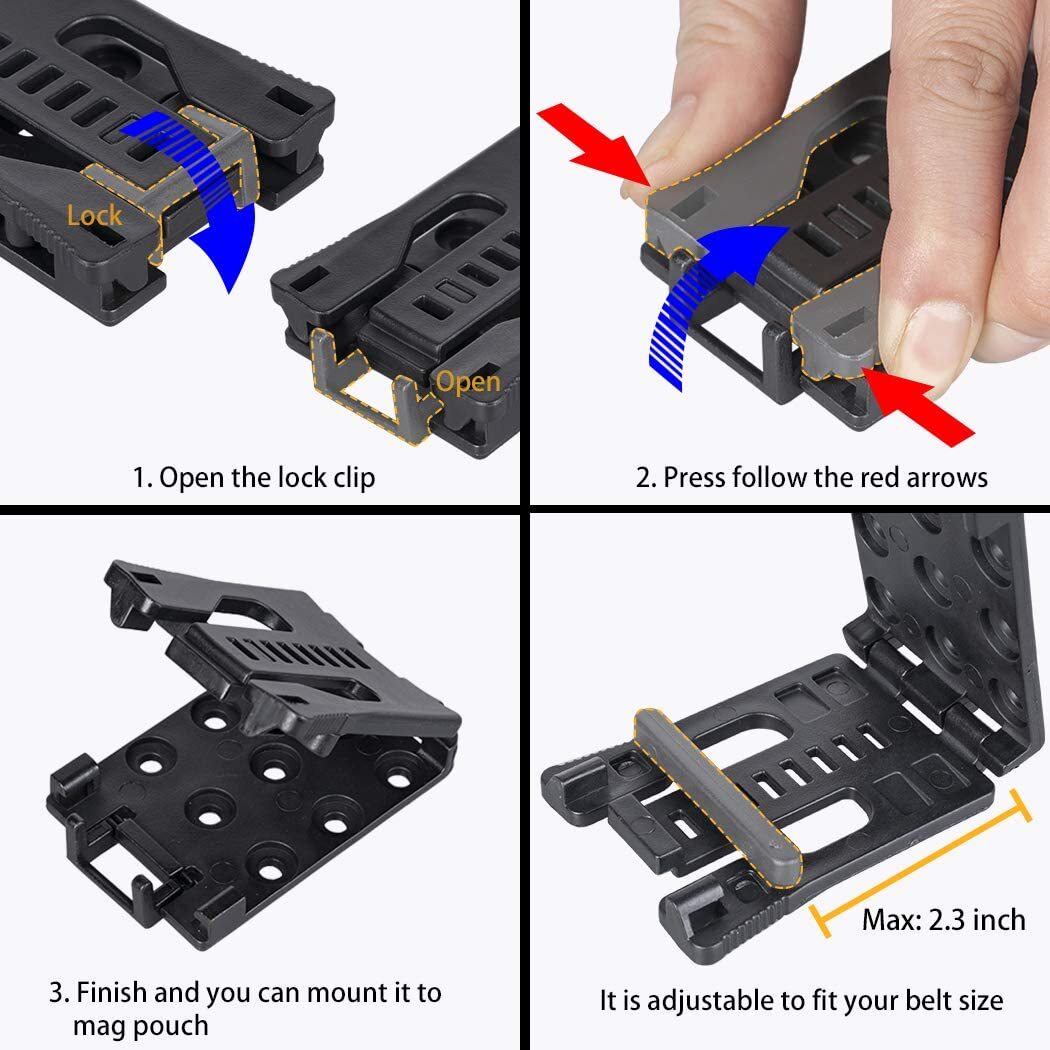 Lock

Open

1. Open the lock clip

2. Press follow the red arrows

3. Finish and you can mount it to mag pouch

Max: 2.3 inch

It is adjustable to fit your belt size