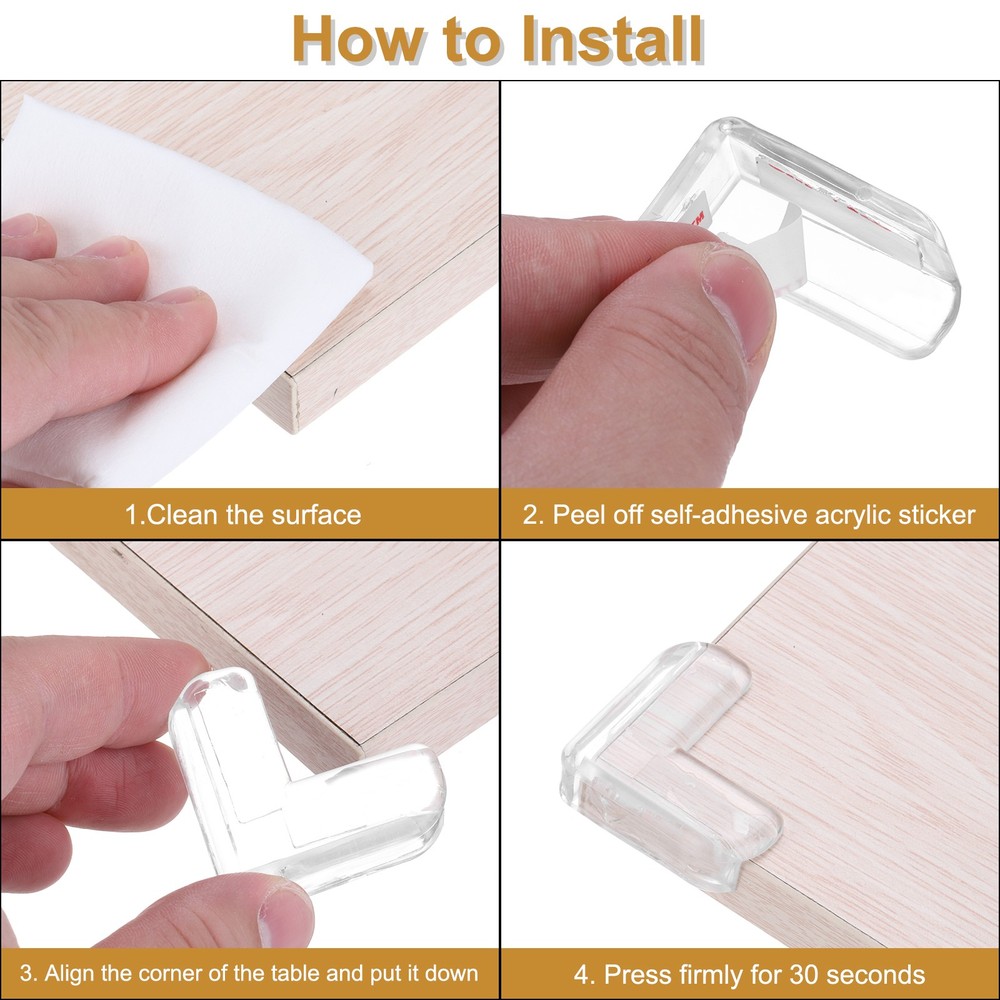 How to Install

1.Clean the surface

2. Peel off self-adhesive acrylic sticker

3. Align the corner of the table and put it down

4. Press firmly for 30 seconds