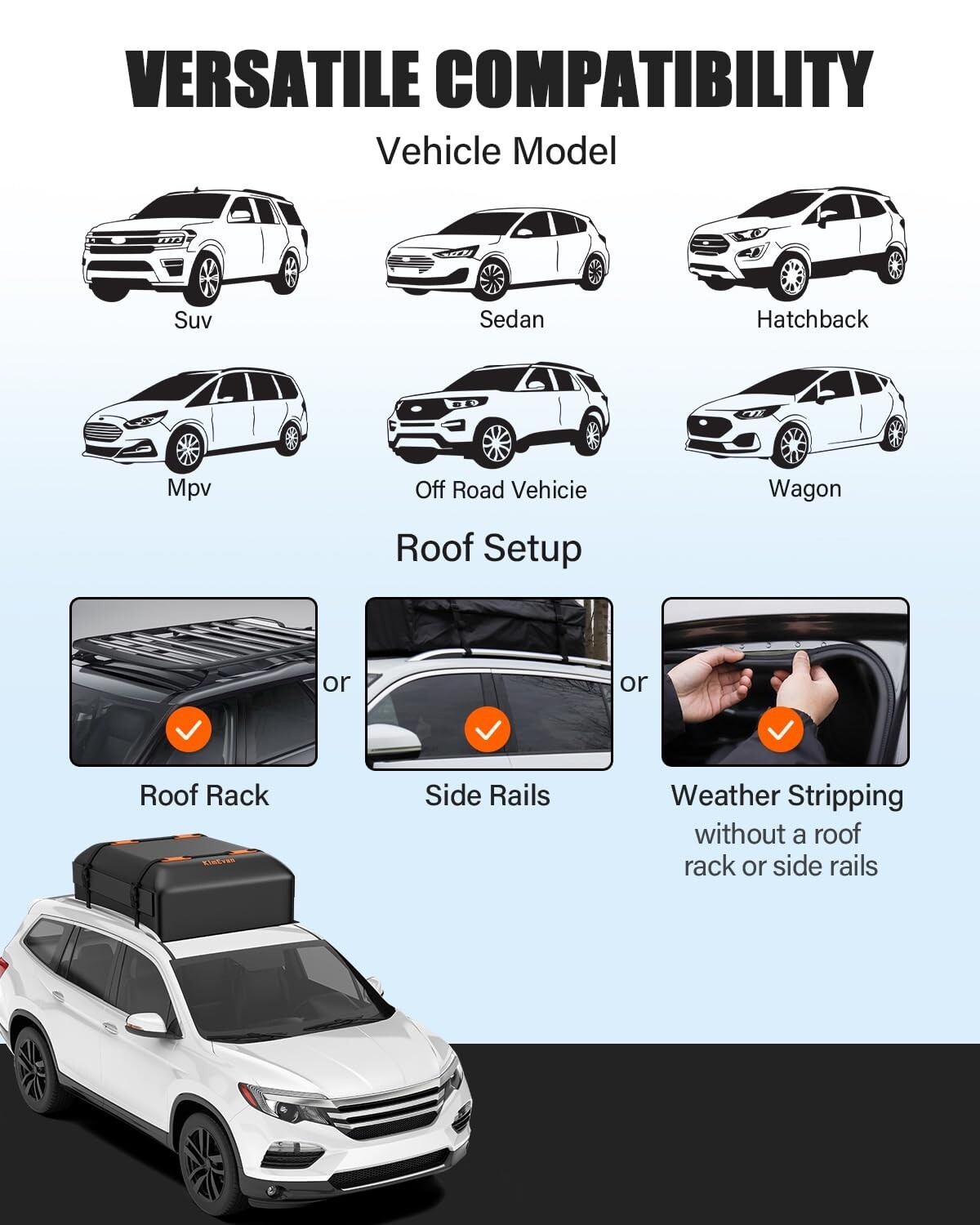 VERSATILE COMPATIBILITY

Vehicle Model

Suv

Sedan

Hatchback

Mpv

Off Road Vehicie

Wagon

Roof Setup

or

or

Roof Rack

Side Rails

Weather Stripping
without a roof rack or side rails

KimEvan