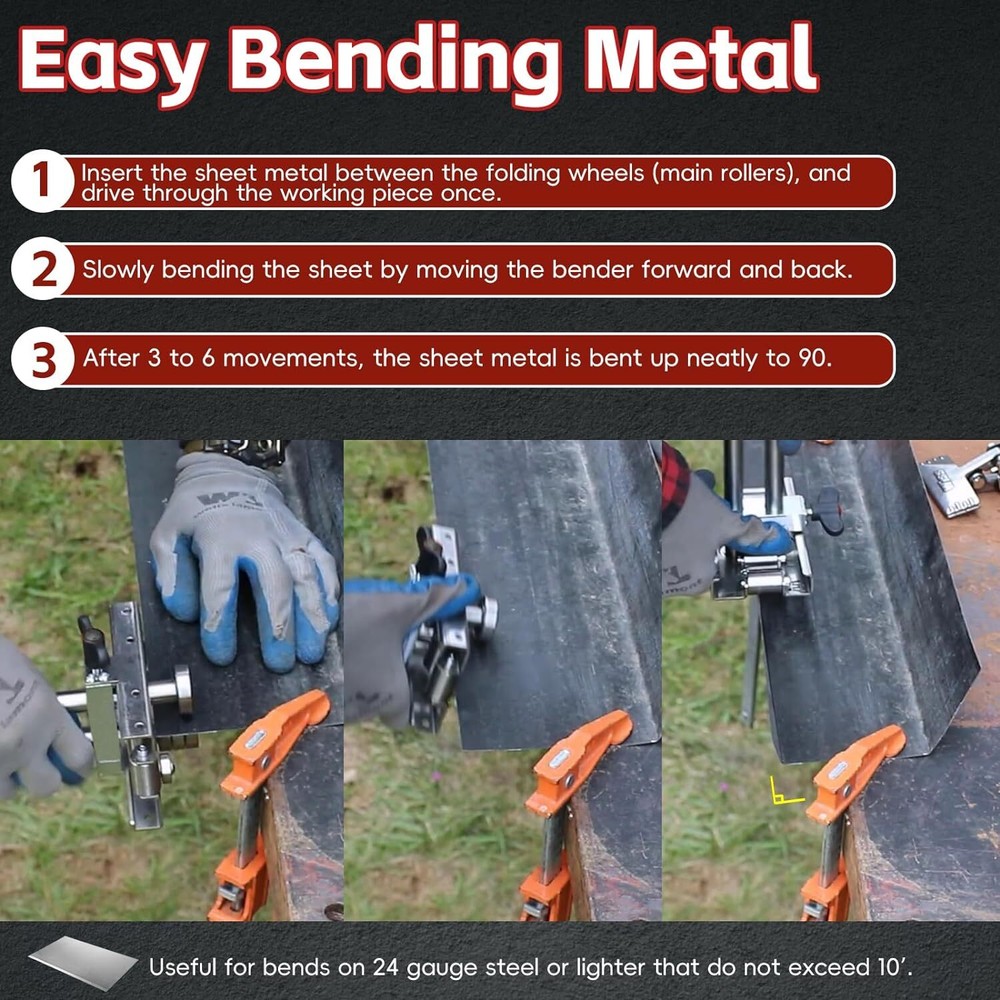 Easy Bending Metal

1 Insert the sheet metal between the folding wheels (main rollers), and drive through the working piece once.

2 Slowly bending the sheet by moving the bender forward and back.

3 After 3 to 6 movements, the sheet metal is bent up neatly to 90.

Useful for bends on 24 gauge steel or lighter that do not exceed 10'.