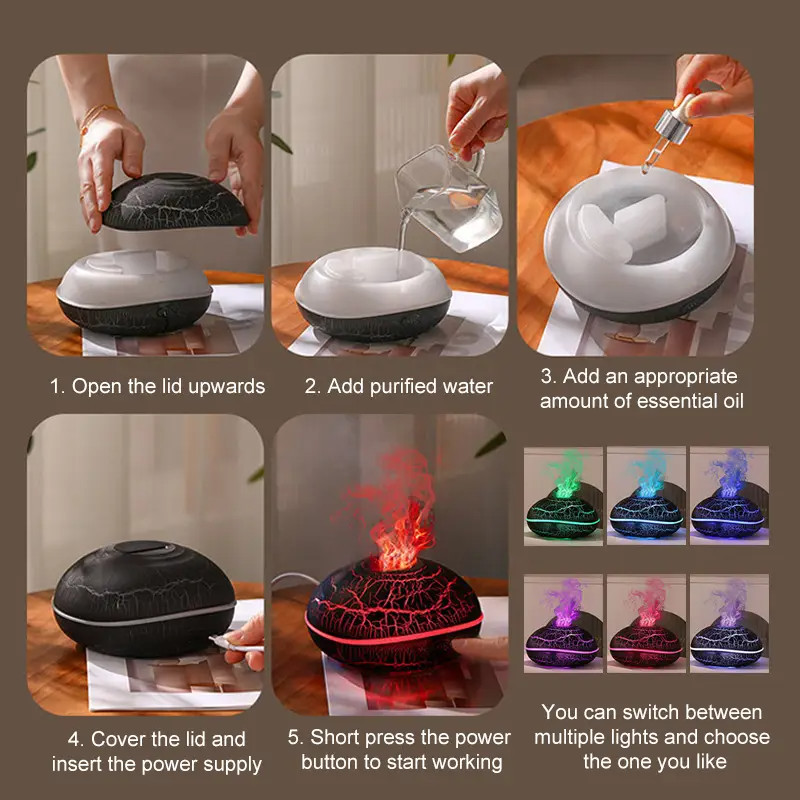 1. Open the lid upwards

2. Add purified water

3. Add an appropriate amount of essential oil

4. Cover the lid and insert the power supply

5. Short press the power button to start working

You can switch between multiple lights and choose the one you like